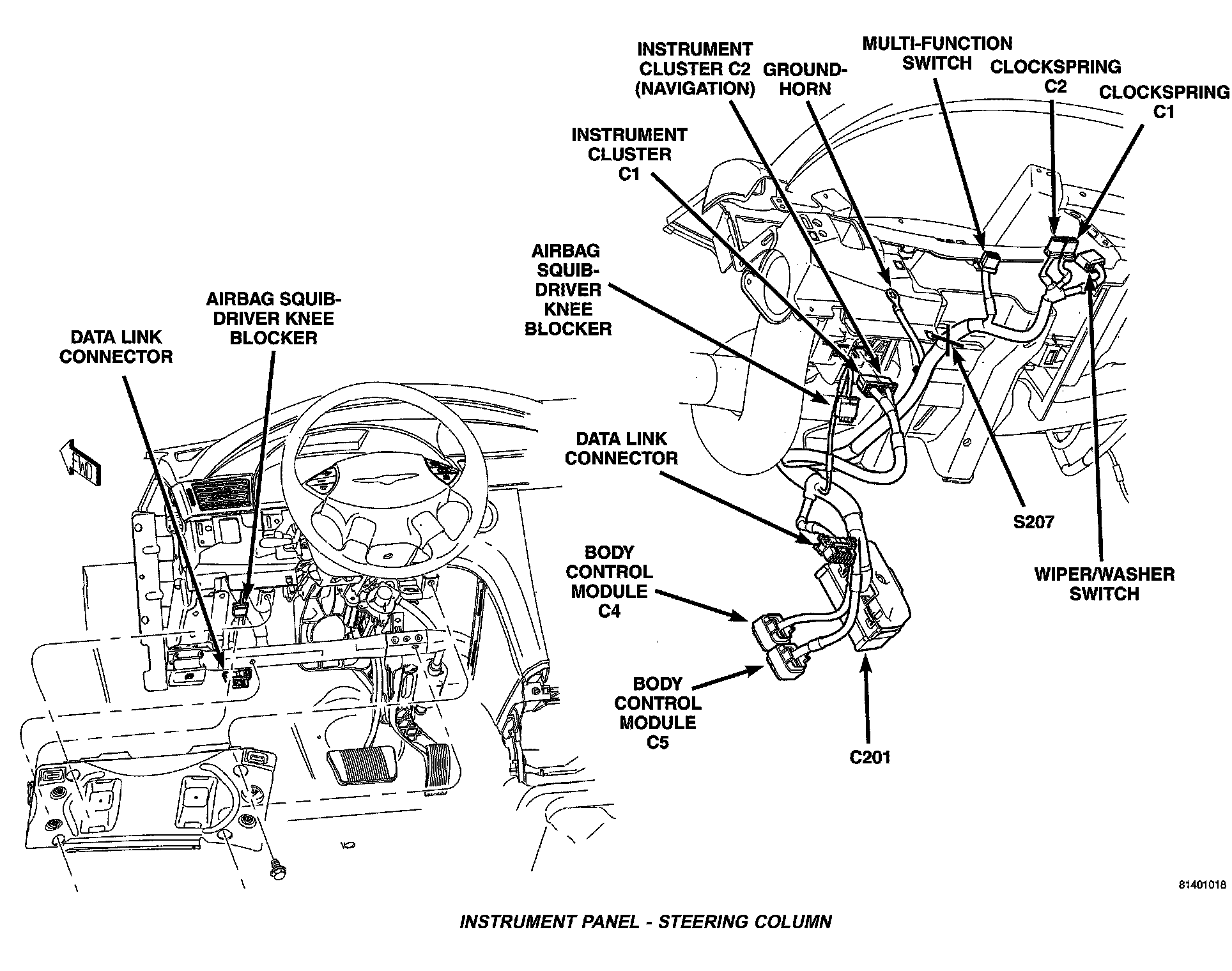 INSTRUMENT CLUSTER C2 (NAVIGATION)

GROUND-HORN

MULTI-FUNCTION SWITCH

CLOCKSPRING C2

CLOCKSPRING C1

INSTRUMENT CLUSTER C1

AIRBAG SQUIB-DRIVER KNEE BLOCKER

AIRBAG SQUIB-DRIVER KNEE BLOCKER

DATA LINK CONNECTOR

FWD

DATA LINK CONNECTOR

S207

BODY CONTROL MODULE C4

WIPER/WASHER SWITCH

BODY CONTROL MODULE C5

C201

81401018

INSTRUMENT PANEL - STEERING COLUMN