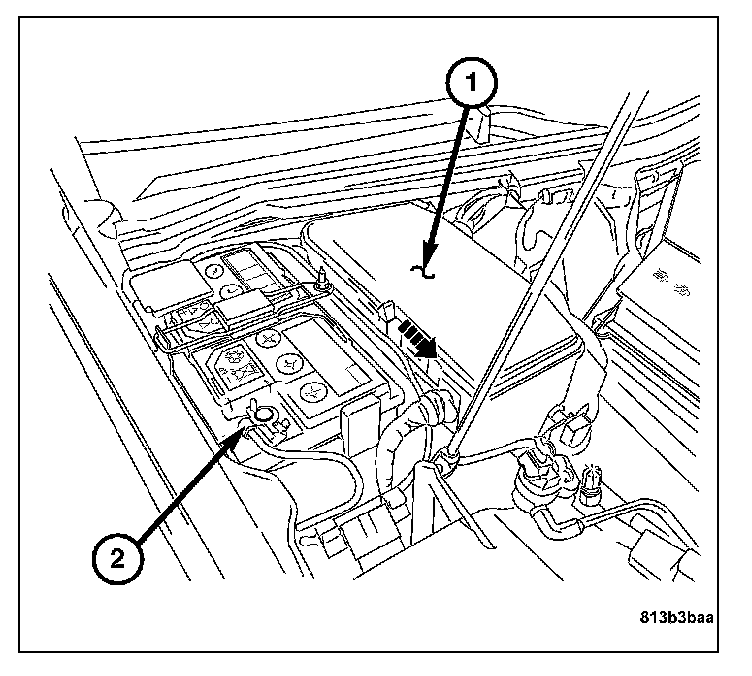 1

2

813b3baa