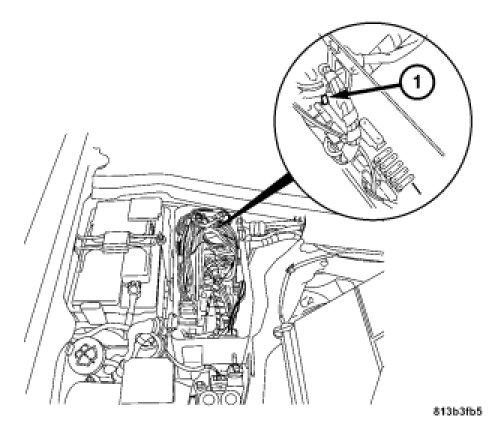 1

813b3fb5