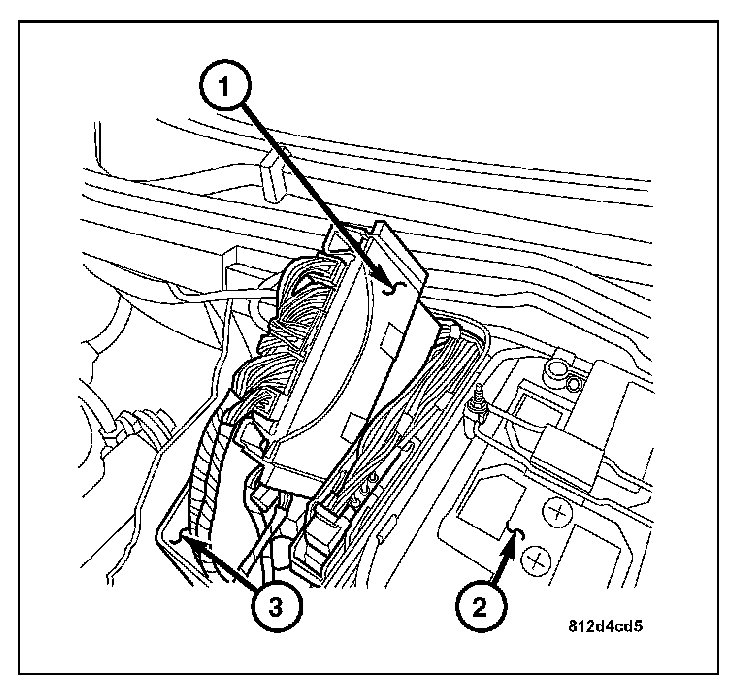 1

3

2

812d4cd5