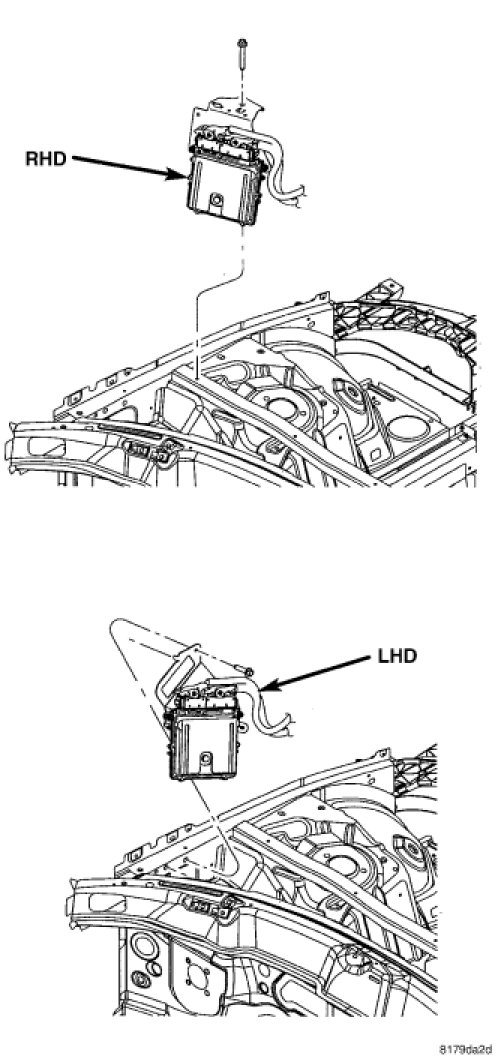 RHD

LHD

8179da2d