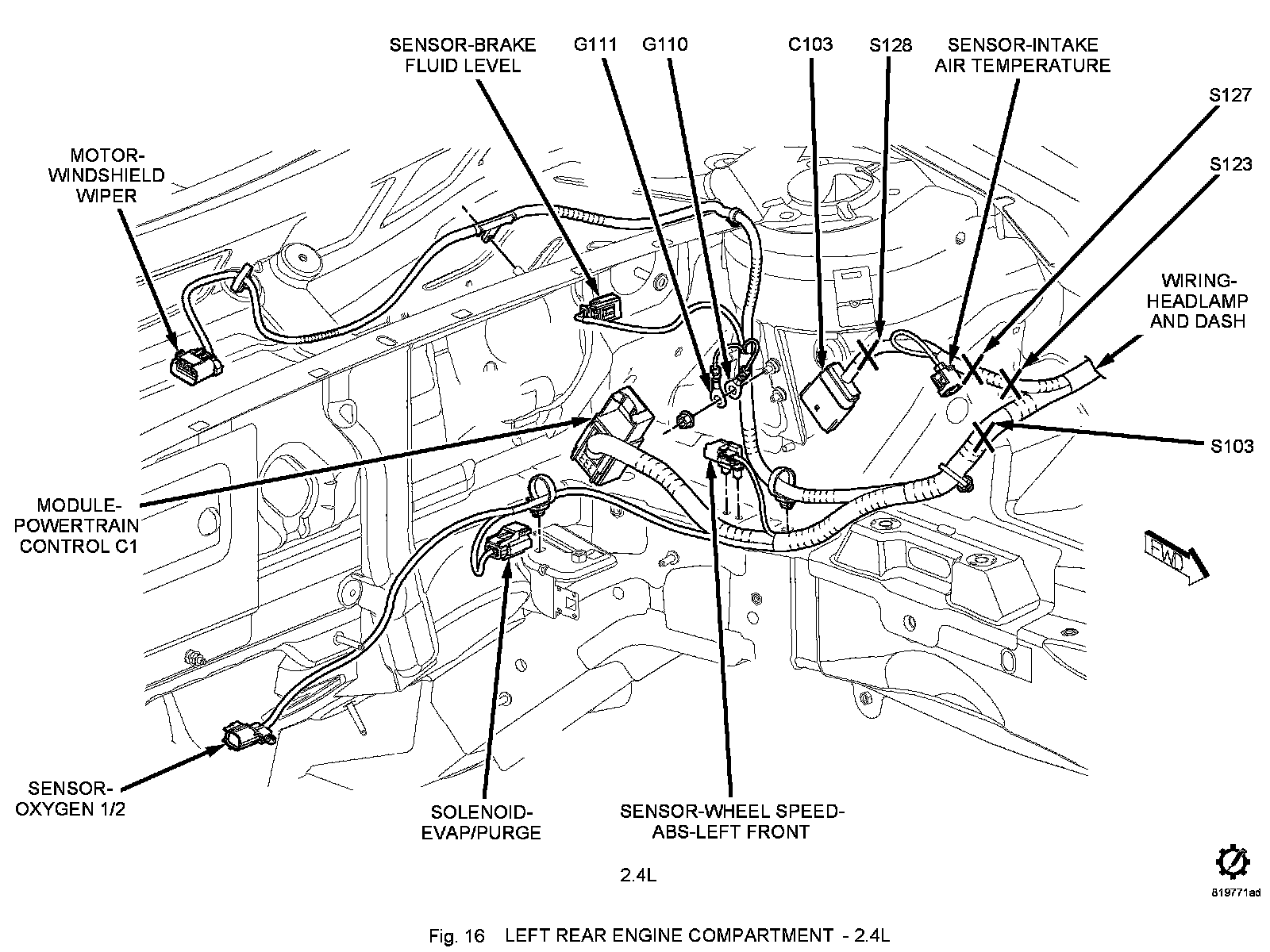 SENSOR-BRAKE FLUID LEVEL

G111

G110

C103

S128

SENSOR-INTAKE AIR TEMPERATURE

S127

S123

MOTOR-WINDSHIELD WIPER

WIRING-HEADLAMP AND DASH

S103

MODULE-POWERTRAIN CONTROL C1

FWD

SENSOR-OXYGEN 1/2

SOLENOID-EVAP/PURGE

SENSOR-WHEEL SPEED-ABS-LEFT FRONT

2.4L

819771ad

Fig. 16 LEFT REAR ENGINE COMPARTMENT - 2.4L