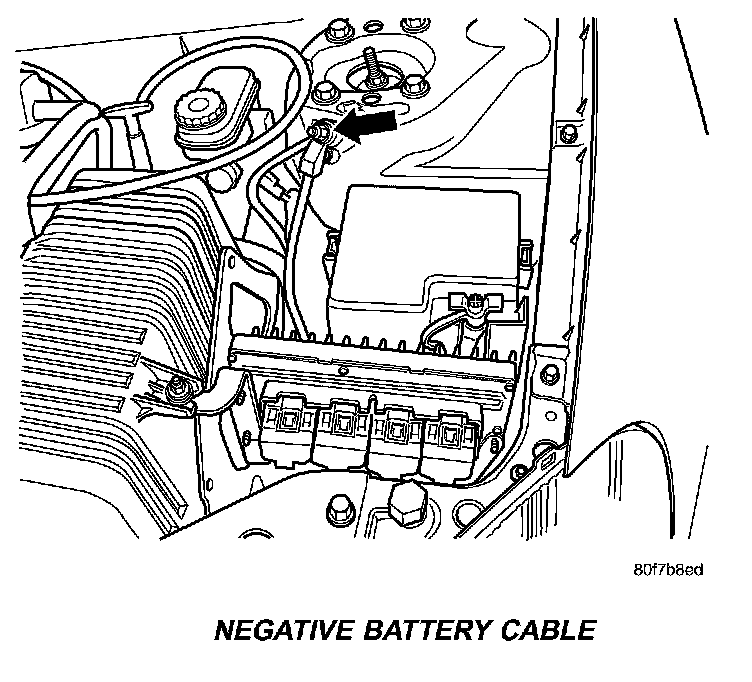 80f7b8ed

NEGATIVE BATTERY CABLE