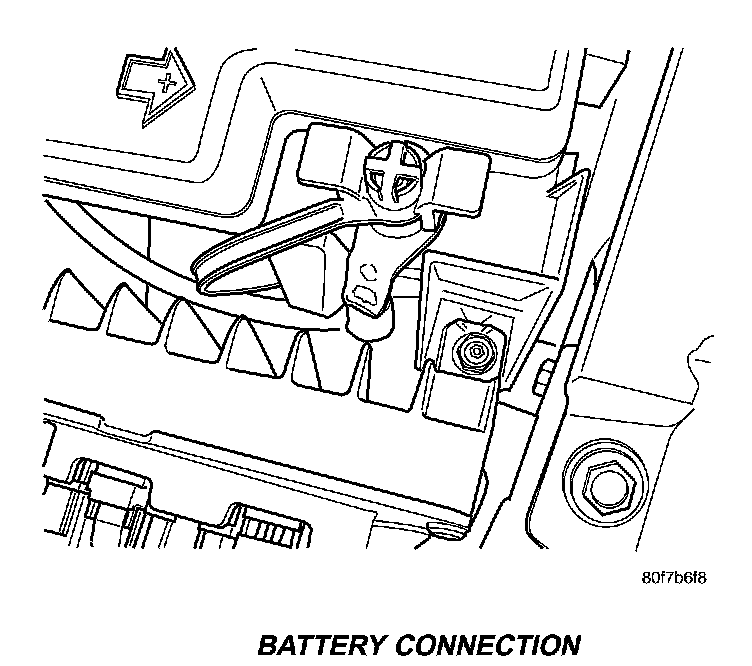 80f7b6f8

BATTERY CONNECTION