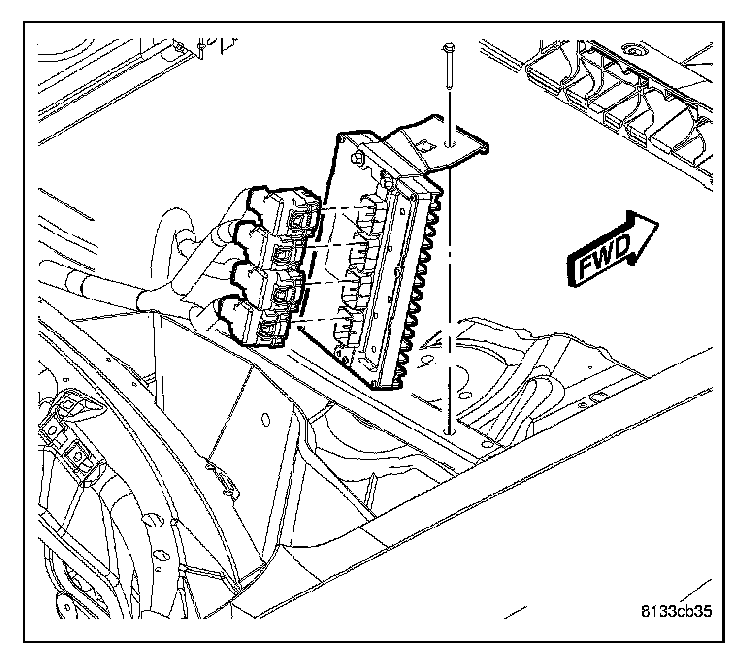 FWD

8133cb35