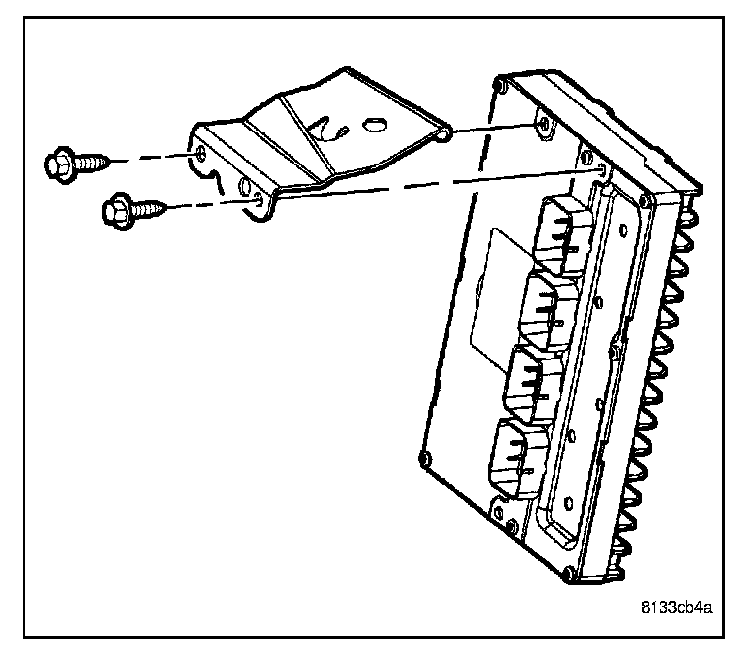 8133cb4a