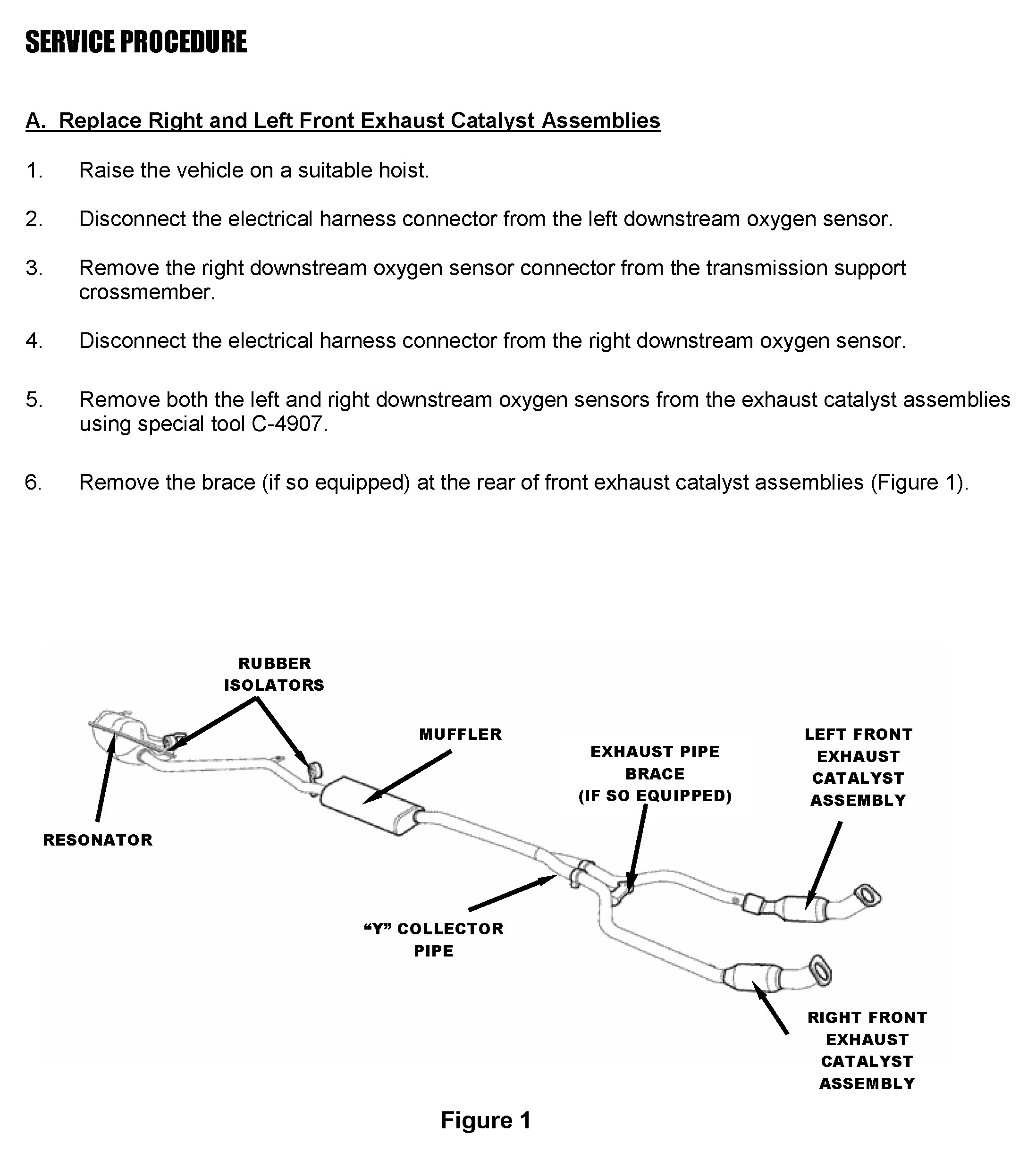 SERVICE PROCEDURE

A. Replace Right and Left Front Exhaust Catalyst Assemblies

1. Raise the vehicle on a suitable hoist.

2. Disconnect the electrical harness connector from the left downstream oxygen sensor.

3. Remove the right downstream oxygen sensor connector from the transmission support crossmember.

4. Disconnect the electrical harness connector from the right downstream oxygen sensor.

5. Remove both the left and right downstream oxygen sensors from the exhaust catalyst assemblies using special tool C-4907.

6. Remove the brace (if so equipped) at the rear of front exhaust catalyst assemblies (Figure 1).

RUBBER ISOLATORS

MUFFLER

EXHAUST PIPE BRACE (IF SO EQUIPPED)

LEFT FRONT EXHAUST CATALYST ASSEMBLY

RESONATOR

“Y” COLLECTOR PIPE

RIGHT FRONT EXHAUST CATALYST ASSEMBLY

Figure 1