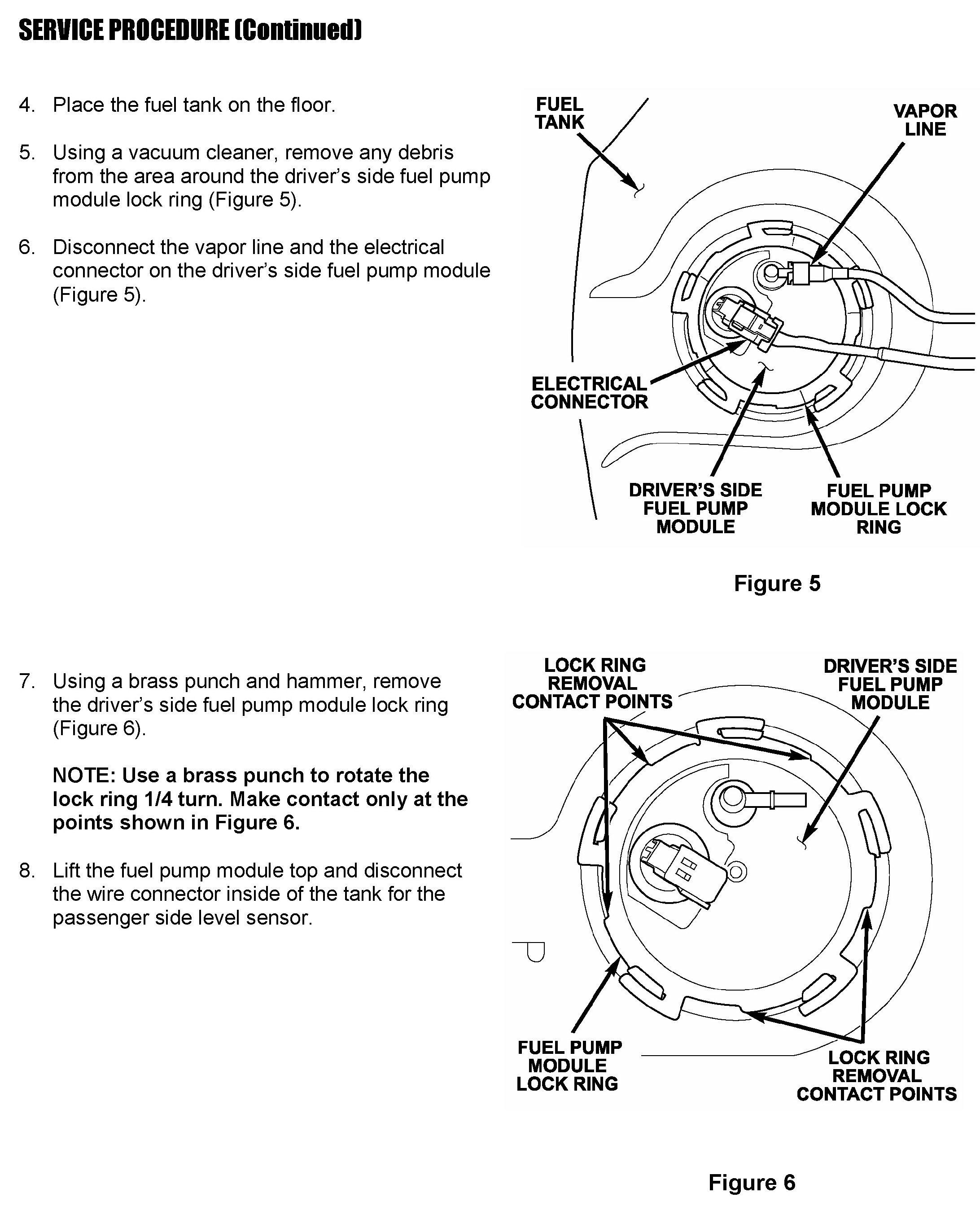 SERVICE PROCEDURE (Continued)

4. Place the fuel tank on the floor.

5. Using a vacuum cleaner, remove any debris from the area around the driver's side fuel pump module lock ring (Figure 5).

6. Disconnect the vapor line and the electrical connector on the driver's side fuel pump module (Figure 5).

FUEL TANK

VAPOR LINE

ELECTRICAL CONNECTOR

DRIVER'S SIDE FUEL PUMP MODULE

FUEL PUMP MODULE LOCK RING

Figure 5

7. Using a brass punch and hammer, remove the driver's side fuel pump module lock ring (Figure 6).

NOTE: Use a brass punch to rotate the lock ring 1/4 turn. Make contact only at the points shown in Figure 6.

8. Lift the fuel pump module top and disconnect the wire connector inside of the tank for the passenger side level sensor.

LOCK RING REMOVAL CONTACT POINTS

DRIVER'S SIDE FUEL PUMP MODULE

FUEL PUMP MODULE LOCK RING

LOCK RING REMOVAL CONTACT POINTS

Figure 6