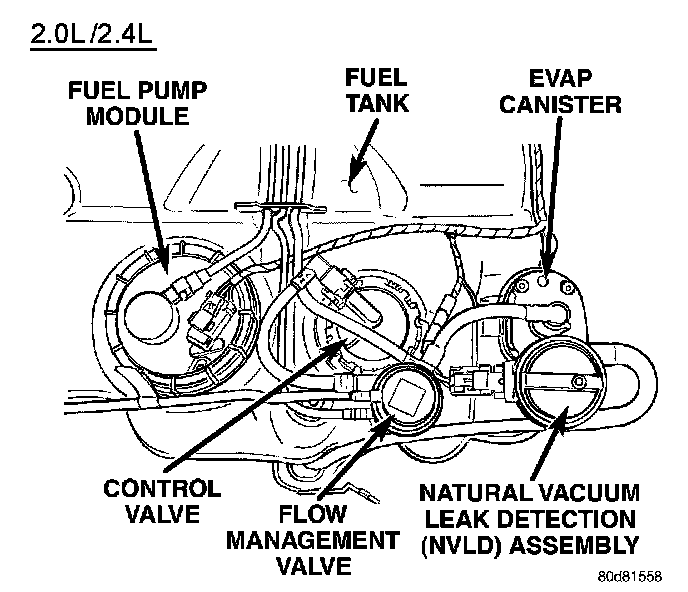 2.0L/2.4L

FUEL PUMP MODULE

FUEL TANK

EVAP CANISTER

CONTROL VALVE

FLOW MANAGEMENT VALVE

NATURAL VACUUM LEAK DETECTION (NVLD) ASSEMBLY

80d81558