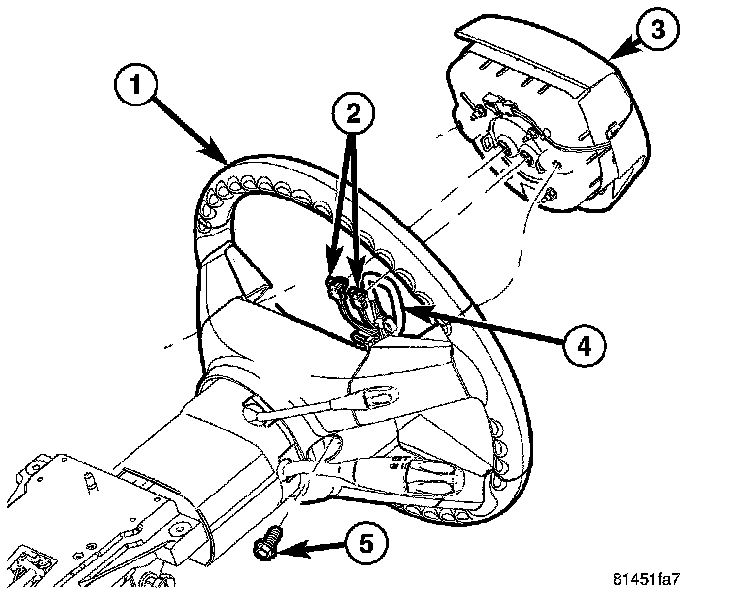 1
2
3
4
5
81451fa7