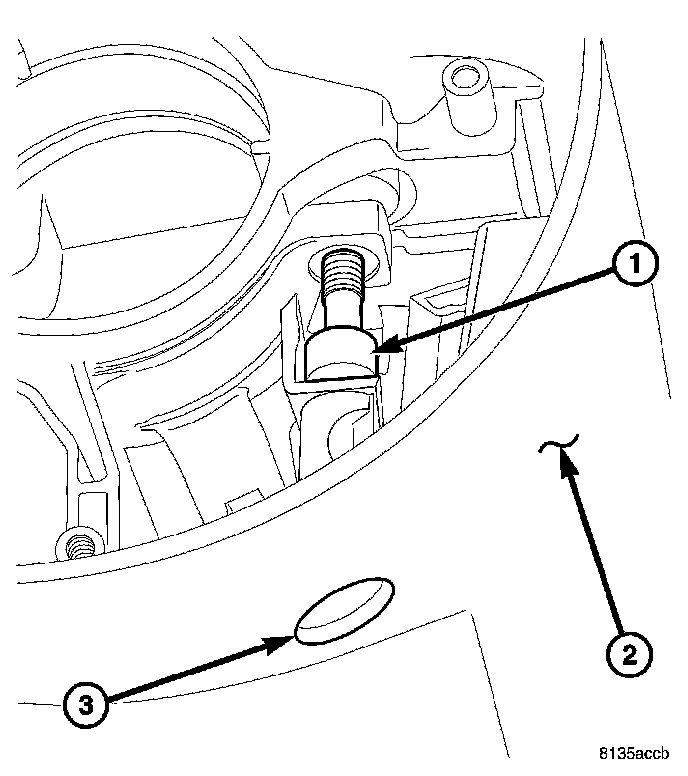 1

2

3

8135accb