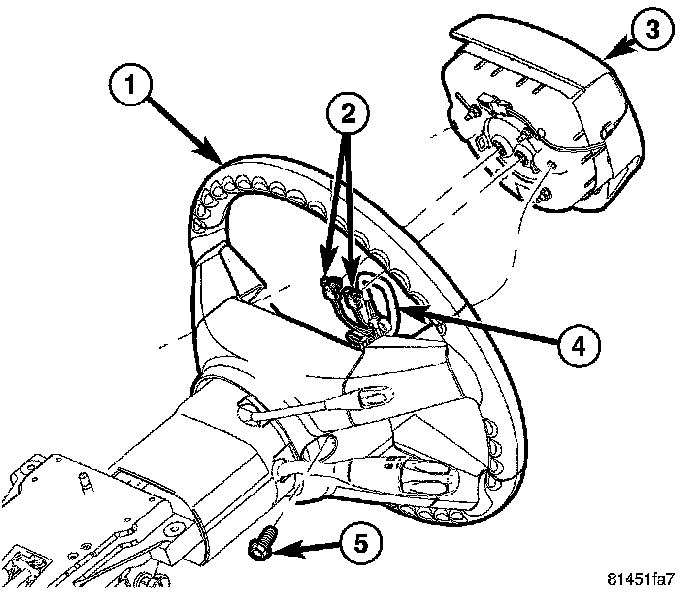 1
2
3
4
5
81451fa7