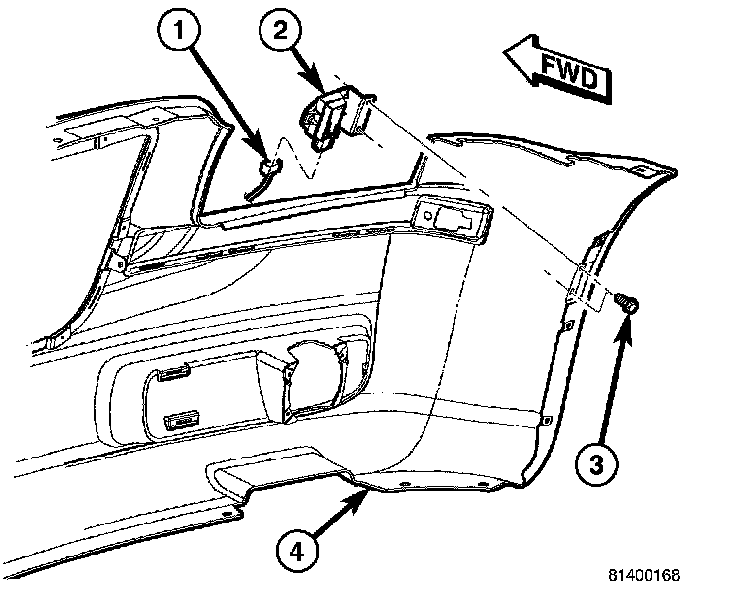 1
2
FWD
3
4
81400168