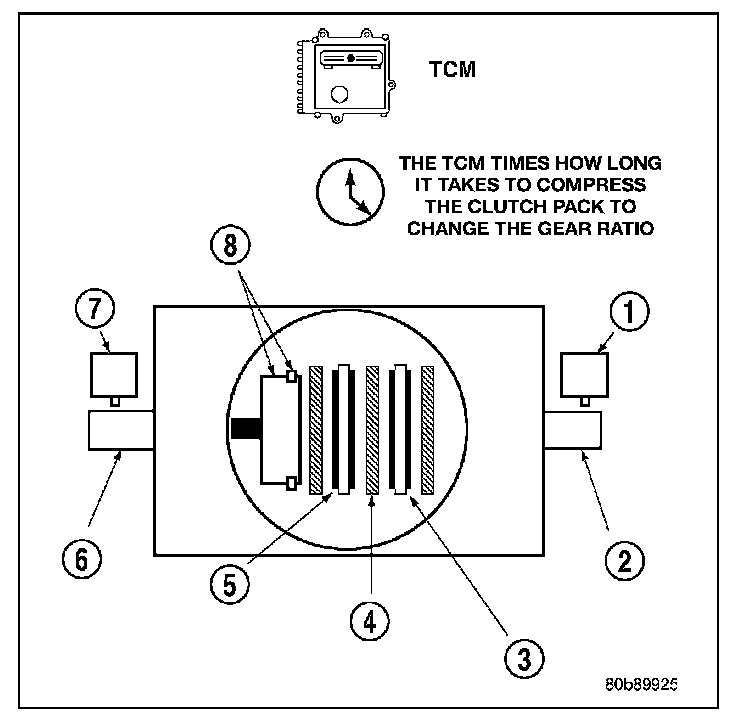 TCM

THE TCM TIMES HOW LONG IT TAKES TO COMPRESS THE CLUTCH PACK TO CHANGE THE GEAR RATIO

8

7

1

6

2

5

4

3

80b89925