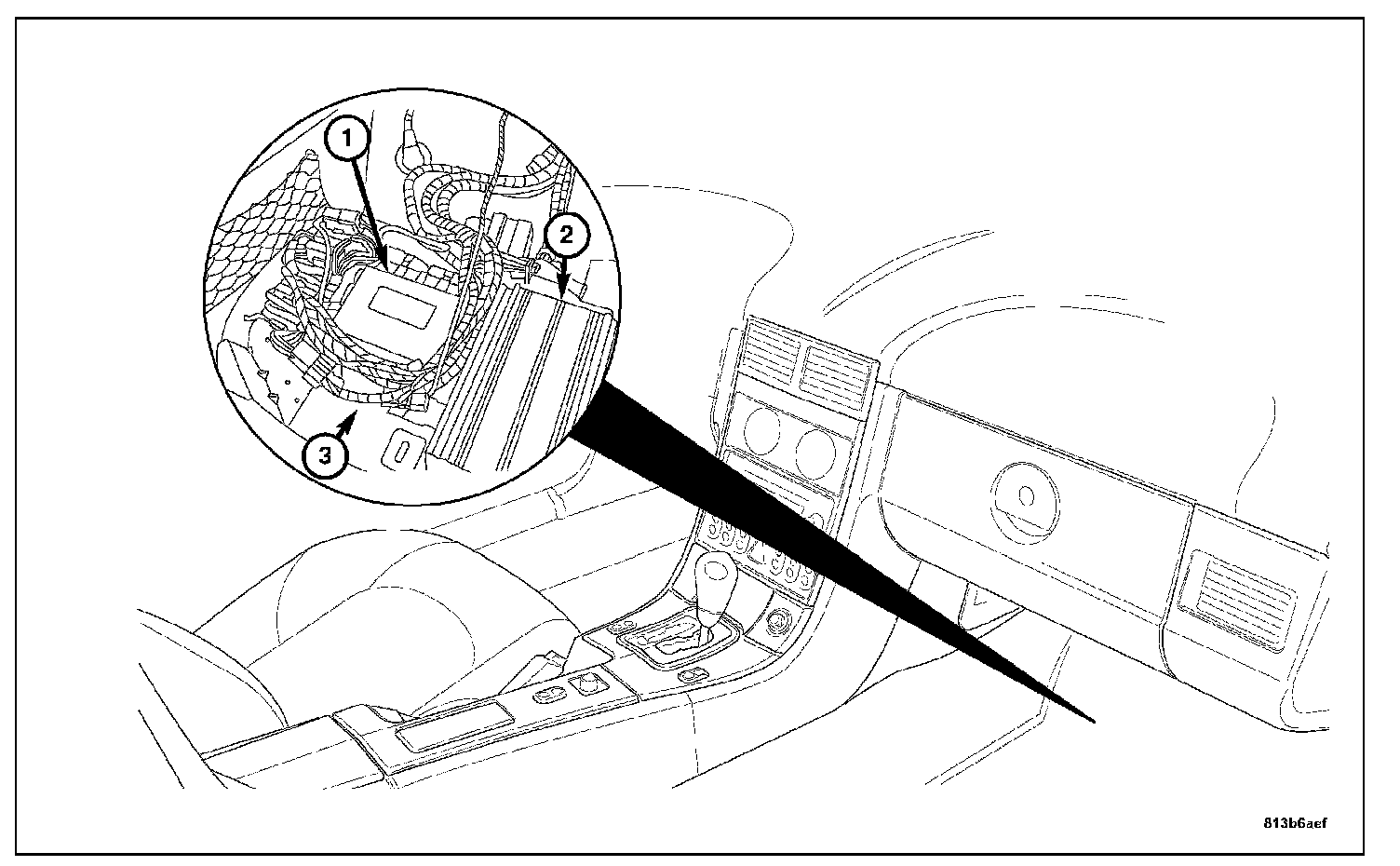 1
2
3
813b6aef