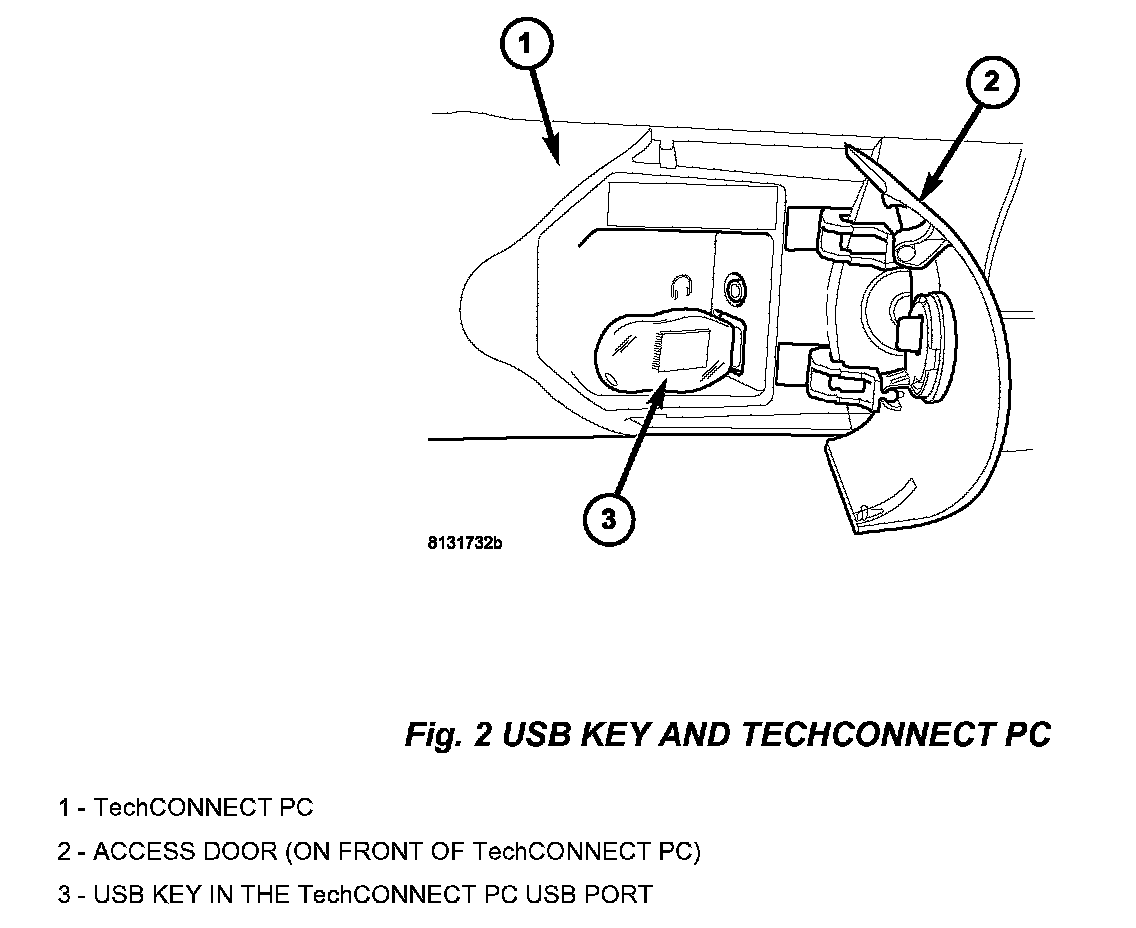 1

2

3

8131732b

Fig. 2 USB KEY AND TECHCONNECT PC

1 - TechCONNECT PC

2 - ACCESS DOOR (ON FRONT OF TechCONNECT PC)

3 - USB KEY IN THE TechCONNECT PC USB PORT