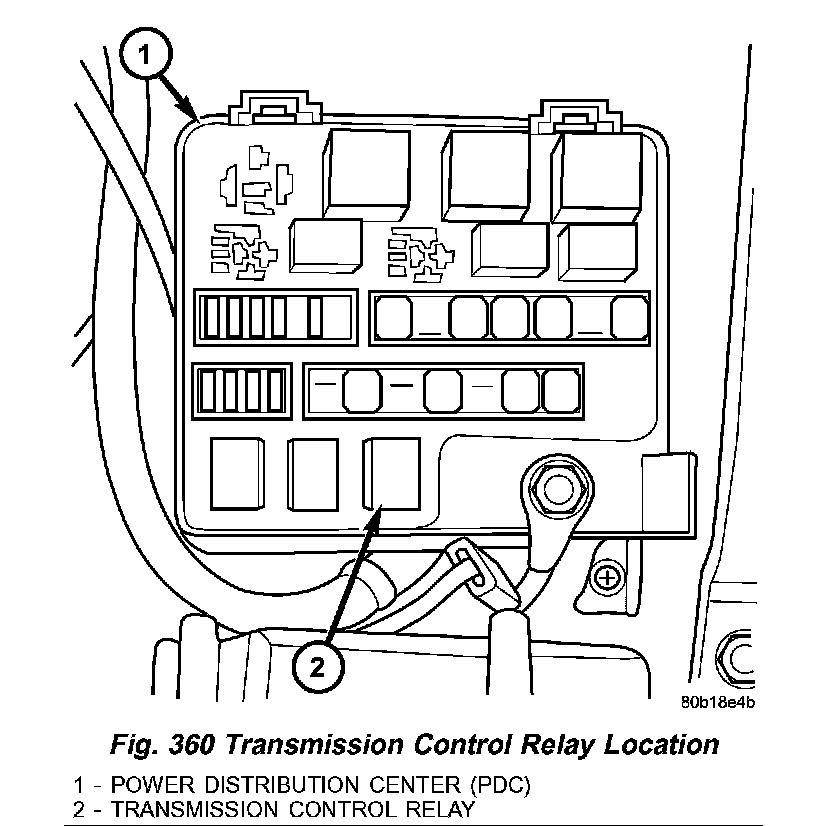 1

2

80b18e4b

Fig. 360 Transmission Control Relay Location

1 - POWER DISTRIBUTION CENTER (PDC)
2 - TRANSMISSION CONTROL RELAY