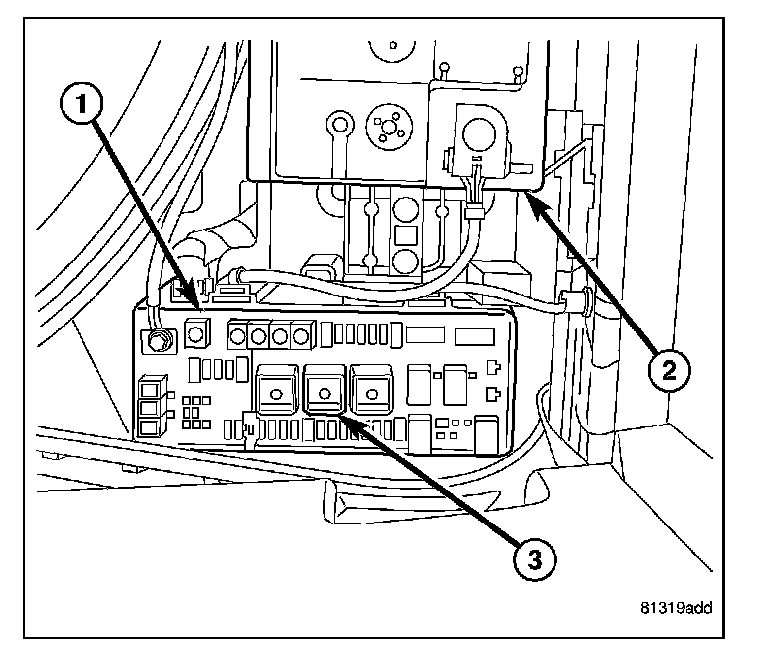 1
2
3
81319add