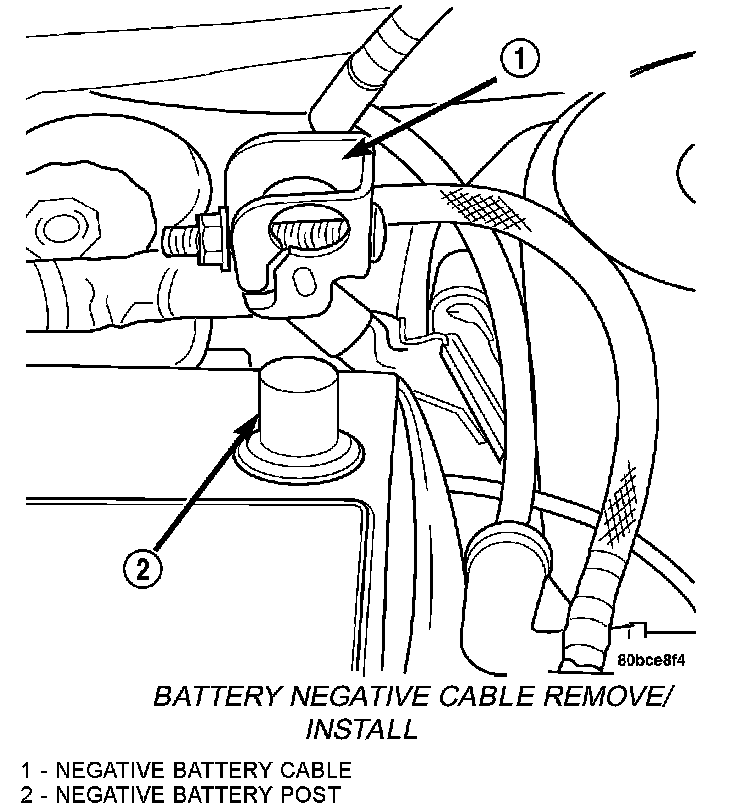 1

2

80bce8f4

BATTERY NEGATIVE CABLE REMOVE/ INSTALL

1 - NEGATIVE BATTERY CABLE
2 - NEGATIVE BATTERY POST