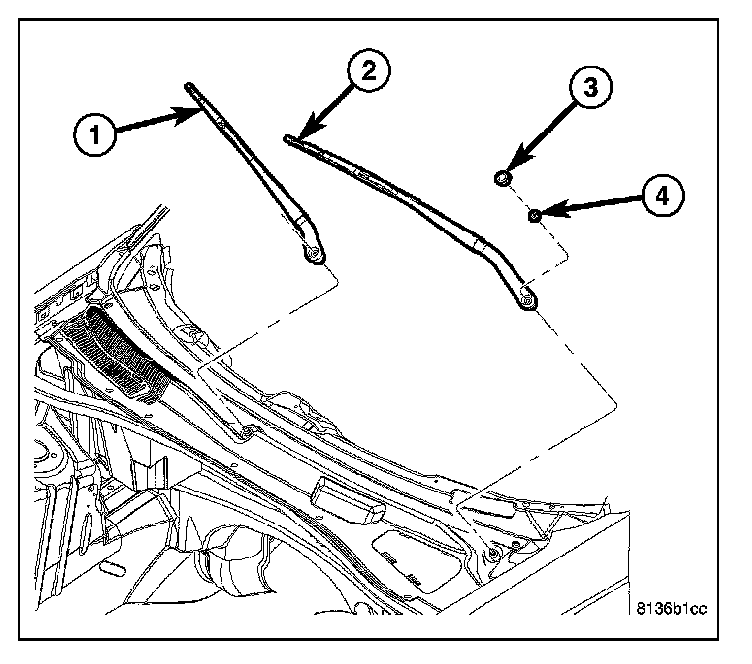 1
2
3
4
8136b1cc