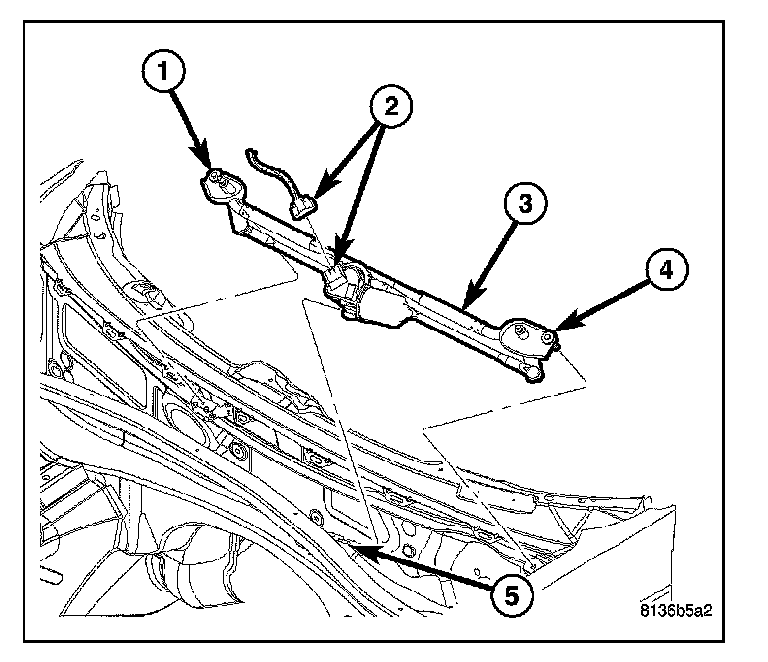 1
2
3
4
5
8136b5a2