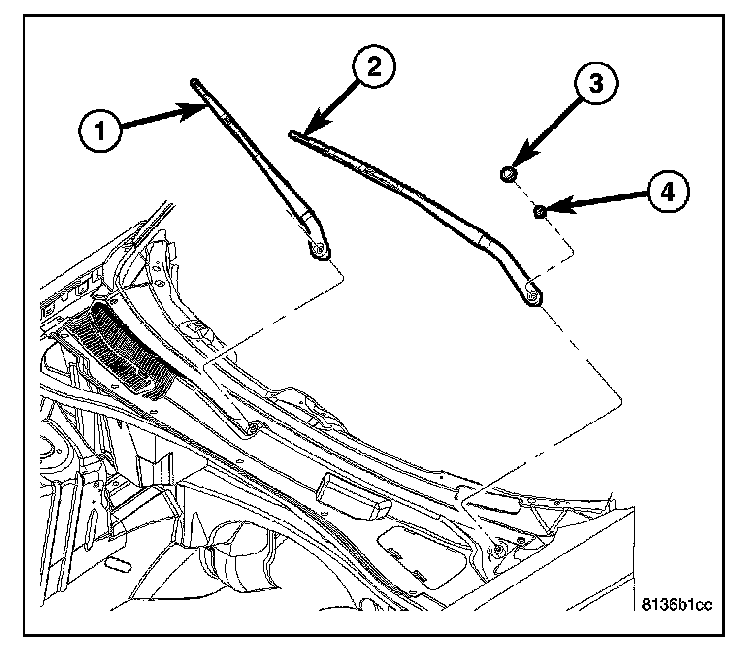 1
2
3
4
8136b1cc