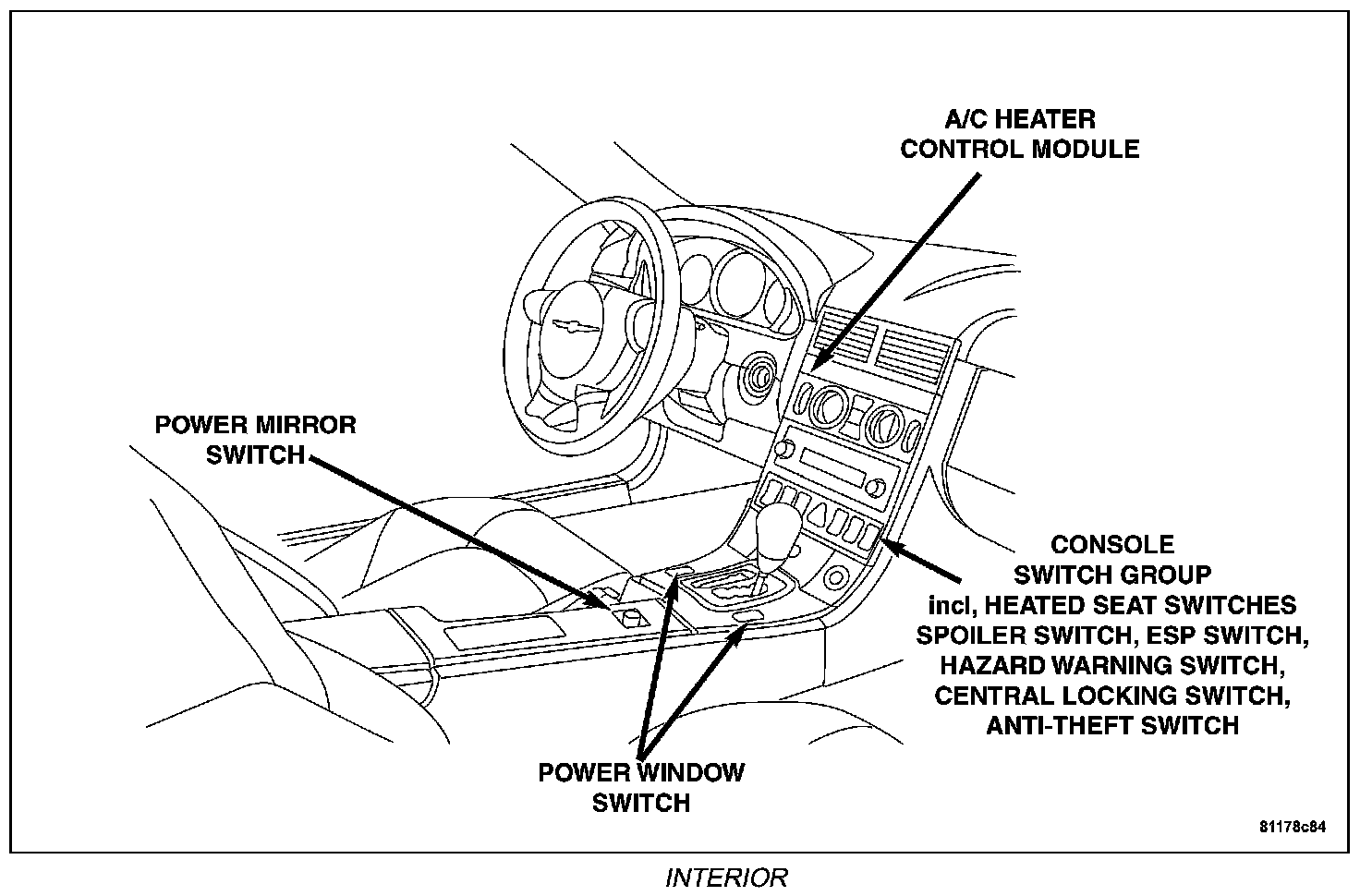 A/C HEATER
CONTROL MODULE

POWER MIRROR
SWITCH

CONSOLE
SWITCH GROUP
incl, HEATED SEAT SWITCHES
SPOILER SWITCH, ESP SWITCH,
HAZARD WARNING SWITCH,
CENTRAL LOCKING SWITCH,
ANTI-THEFT SWITCH

POWER WINDOW
SWITCH

81178c84

INTERIOR