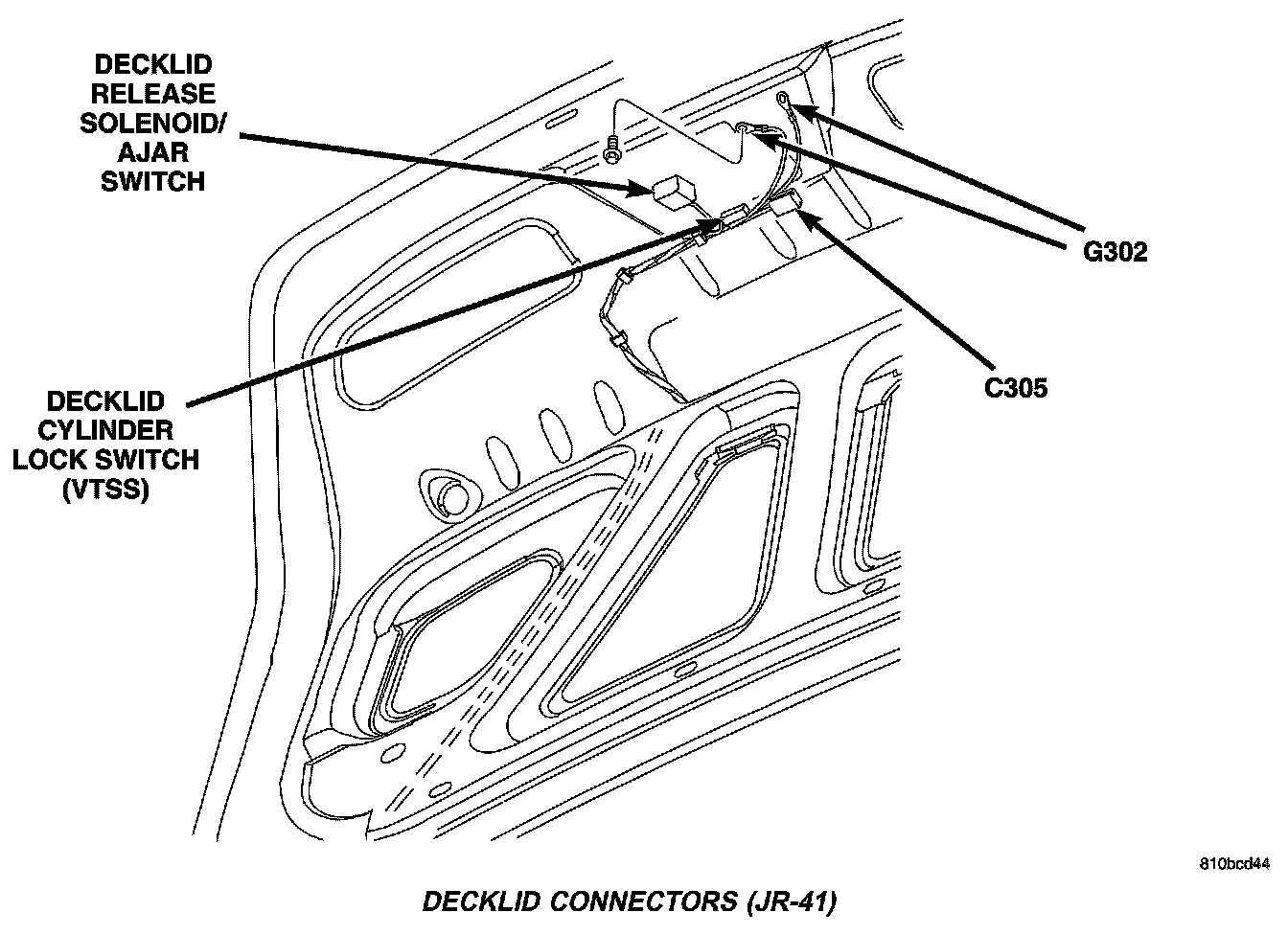 DECKLID RELEASE SOLENOID/ AJAR SWITCH

G302

C305

DECKLID CYLINDER LOCK SWITCH (VTSS)

810bcd44

DECKLID CONNECTORS (JR-41)