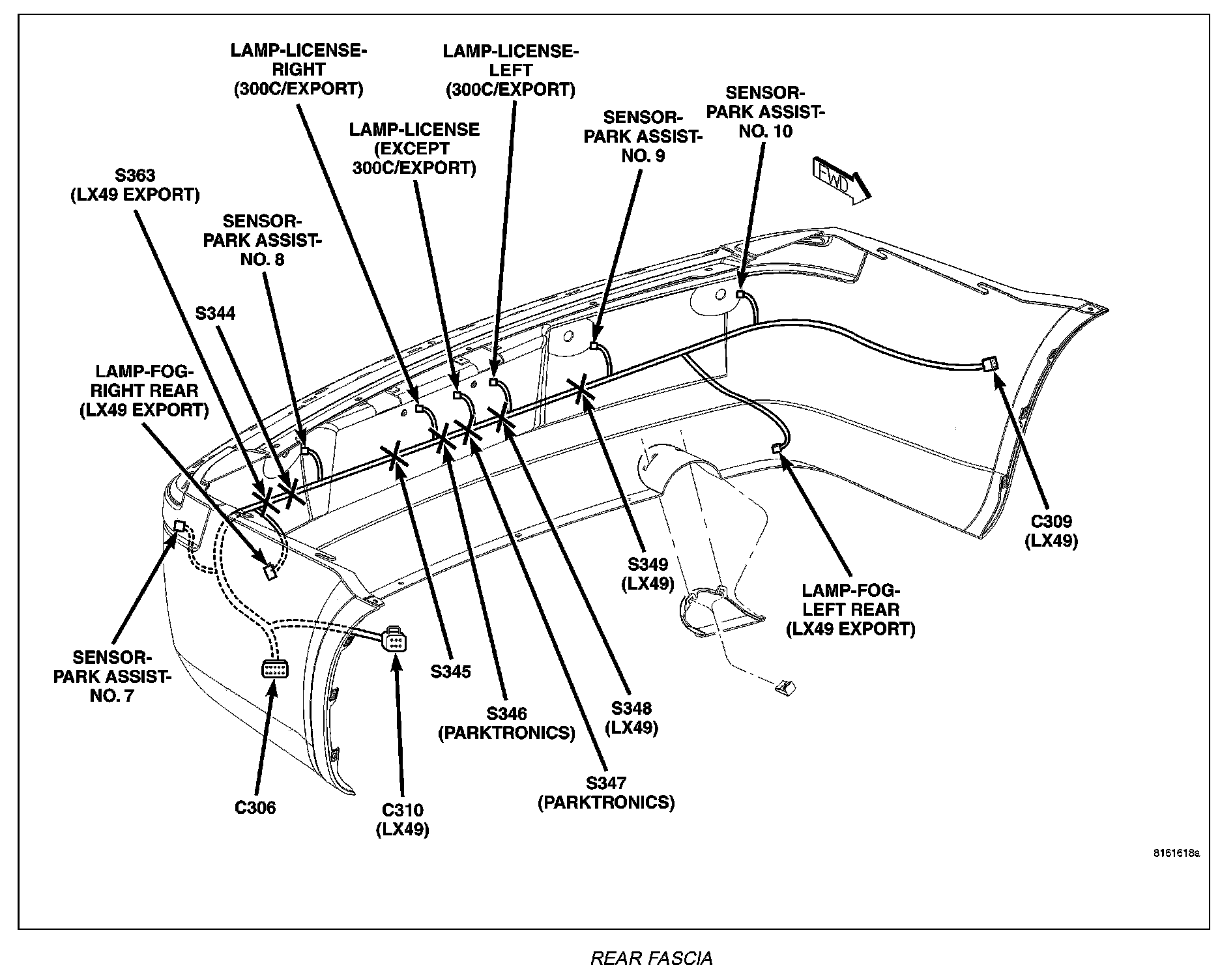 LAMP-LICENSE-RIGHT (300C/EXPORT)

LAMP-LICENSE-LEFT (300C/EXPORT)

SENSOR-PARK ASSIST-NO. 10

LAMP-LICENSE (EXCEPT 300C/EXPORT)

SENSOR-PARK ASSIST-NO. 9

FWD

S363 (LX49 EXPORT)

SENSOR-PARK ASSIST-NO. 8

S344

LAMP-FOG-RIGHT REAR (LX49 EXPORT)

C309 (LX49)

S349 (LX49)

LAMP-FOG-LEFT REAR (LX49 EXPORT)

SENSOR-PARK ASSIST-NO. 7

S345

S346 (PARKTRONICS)

S348 (LX49)

S347 (PARKTRONICS)

C306

C310 (LX49)

8161618a

REAR FASCIA