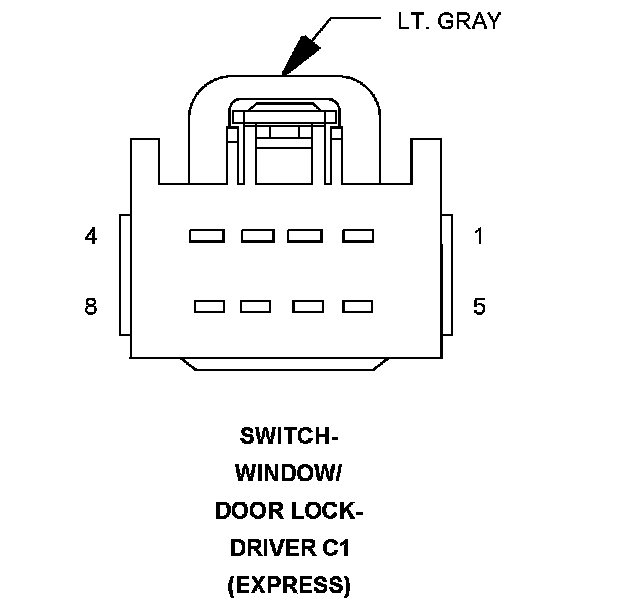 LT. GRAY

4

1

8

5

SWITCH-
WINDOW/
DOOR LOCK-
DRIVER C1
(EXPRESS)