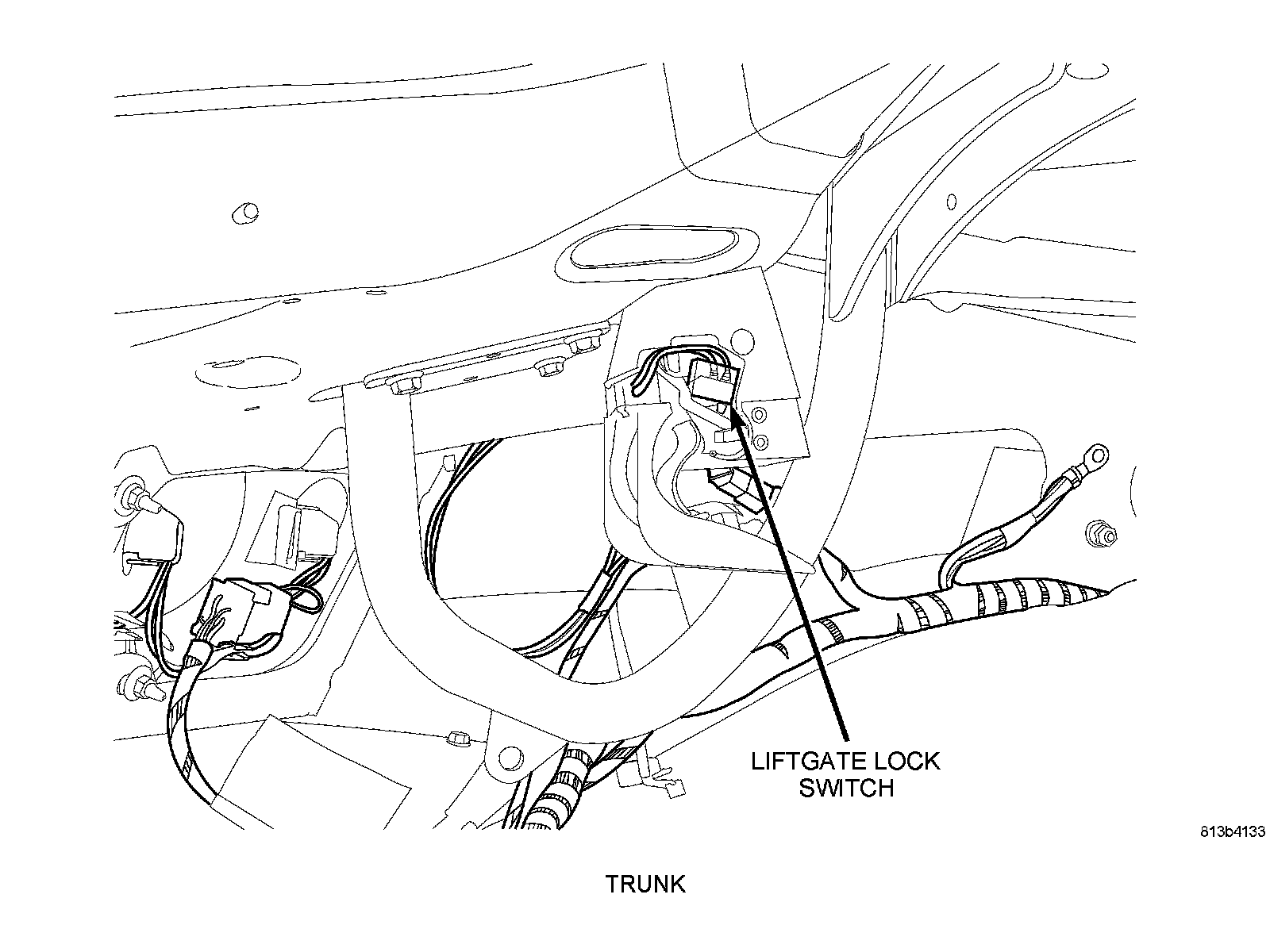 LIFTGATE LOCK SWITCH

813b4133

TRUNK