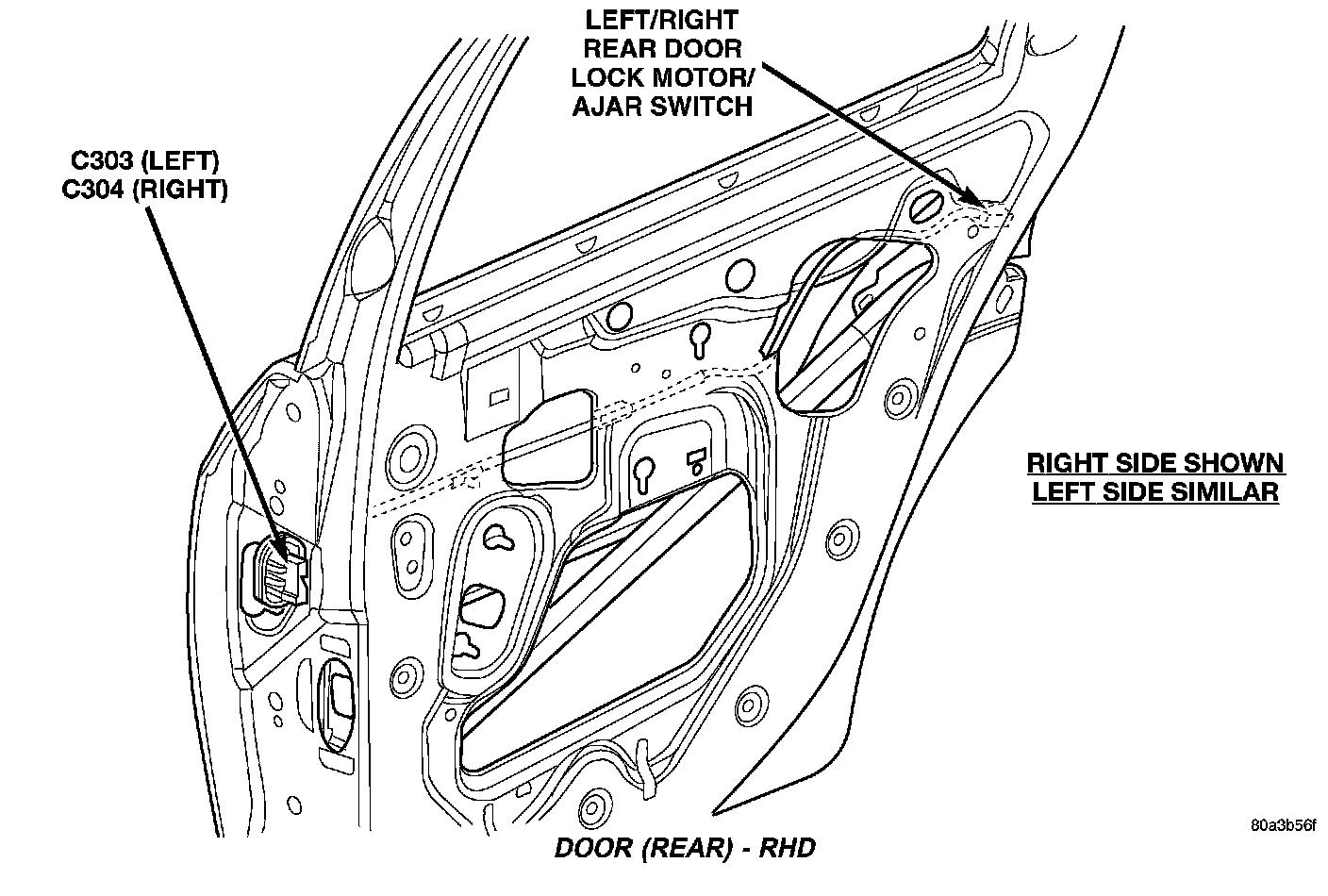 LEFT/RIGHT
REAR DOOR
LOCK MOTOR/
AJAR SWITCH

C303 (LEFT)
C304 (RIGHT)

RIGHT SIDE SHOWN
LEFT SIDE SIMILAR

80a3b56f

DOOR (REAR) - RHD