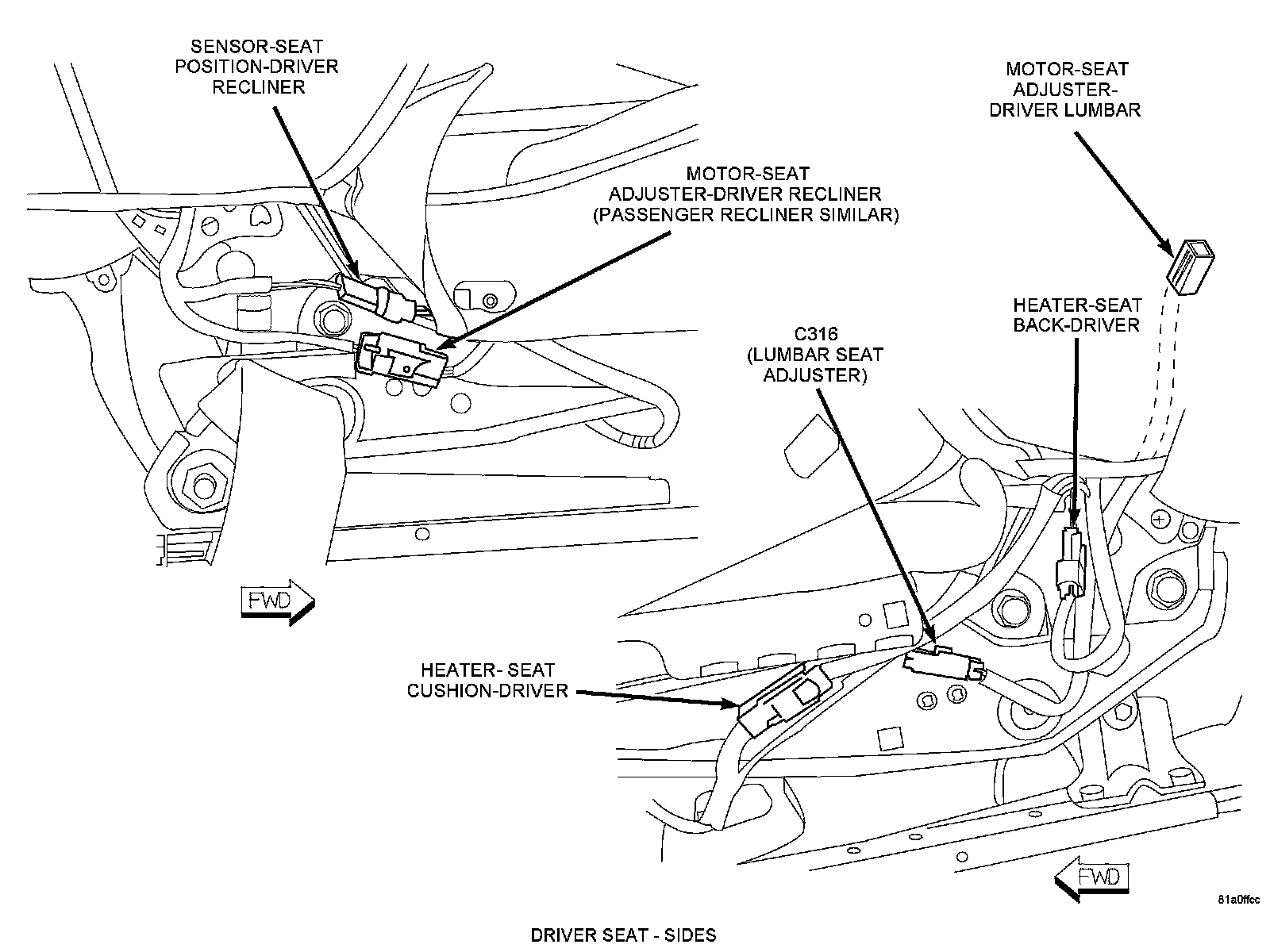 SENSOR-SEAT POSITION-DRIVER RECLINER

MOTOR-SEAT ADJUSTER-DRIVER LUMBAR

MOTOR-SEAT ADJUSTER-DRIVER RECLINER (PASSENGER RECLINER SIMILAR)

HEATER-SEAT BACK-DRIVER

C316 (LUMBAR SEAT ADJUSTER)

FWD

HEATER- SEAT CUSHION-DRIVER

FWD

81a0ffcc

DRIVER SEAT - SIDES