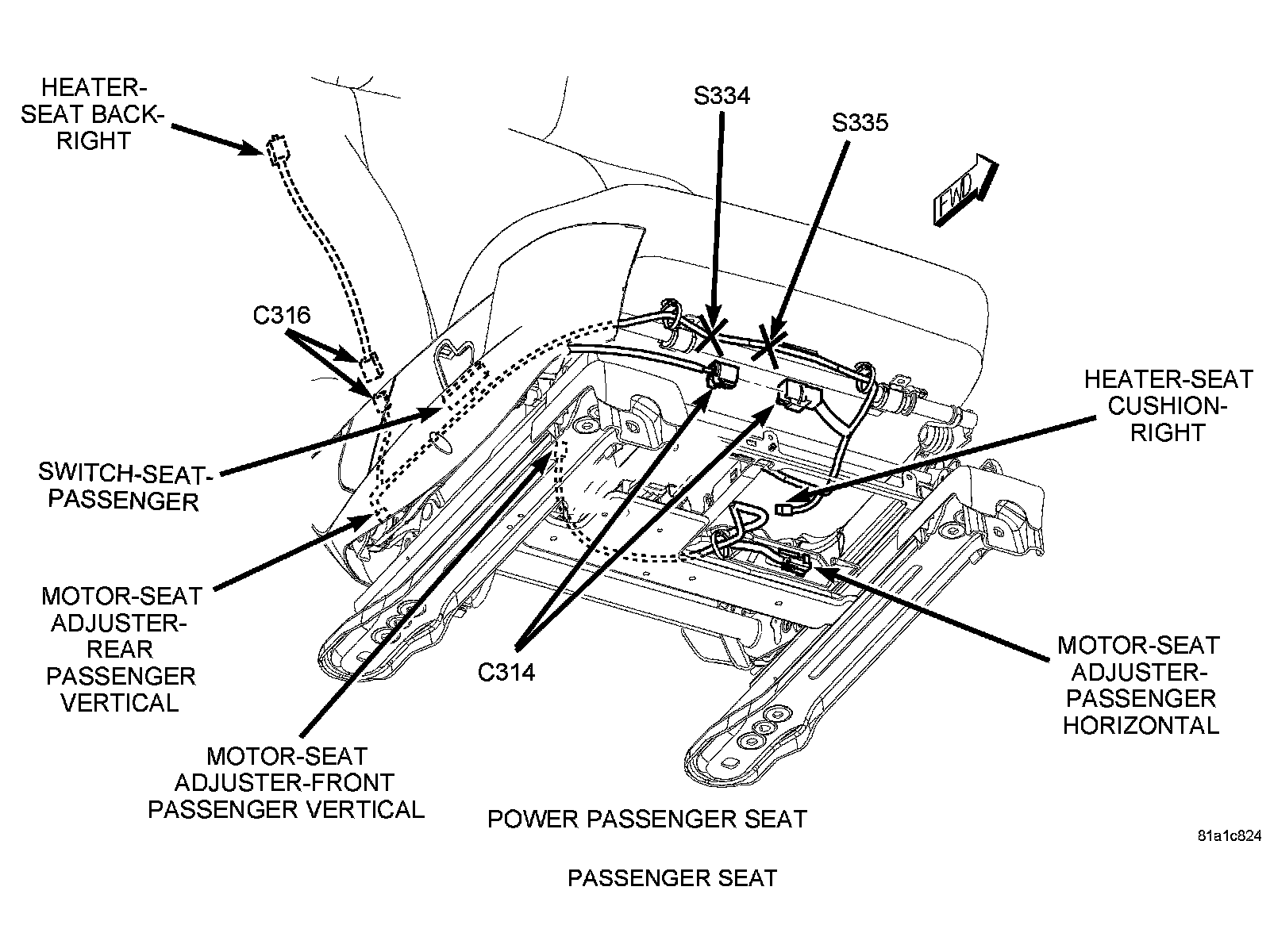 HEATER-SEAT BACK-RIGHT

S334

S335

FWD

C316

HEATER-SEAT CUSHION-RIGHT

SWITCH-SEAT-PASSENGER

MOTOR-SEAT ADJUSTER-REAR PASSENGER VERTICAL

C314

MOTOR-SEAT ADJUSTER-PASSENGER HORIZONTAL

MOTOR-SEAT ADJUSTER-FRONT PASSENGER VERTICAL

POWER PASSENGER SEAT

81a1c824

PASSENGER SEAT