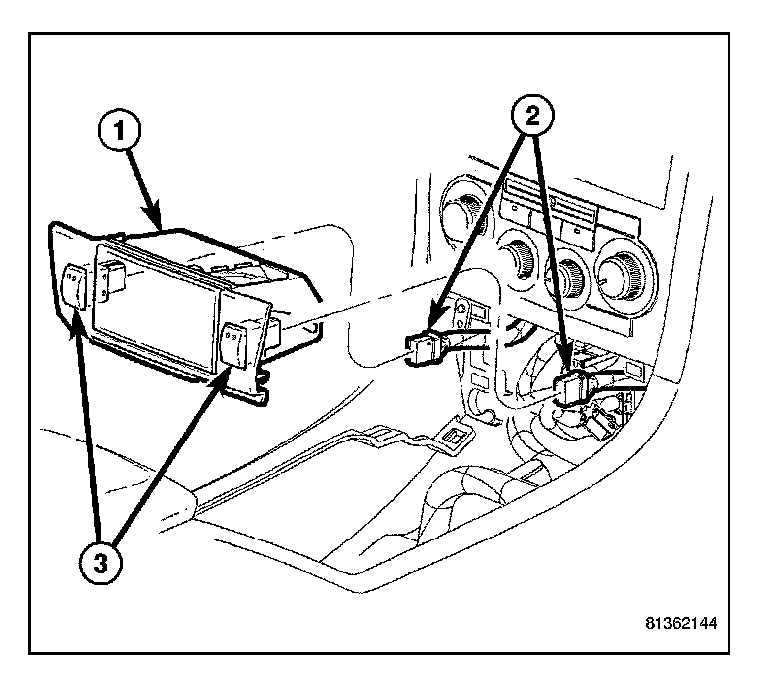 1
2
3
81362144