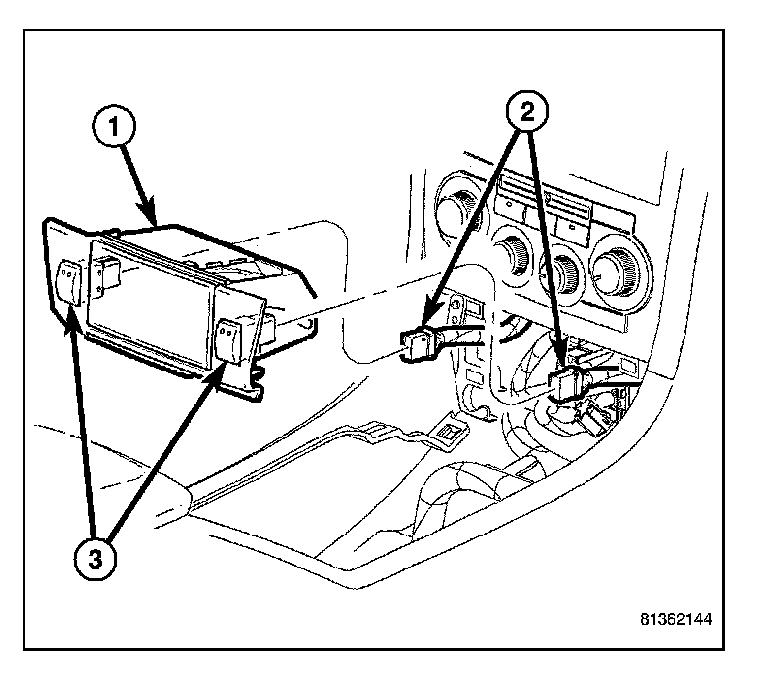 1
2
3
81362144