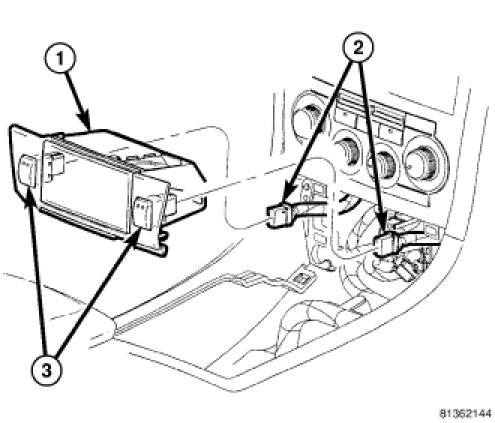 1
2
3
81362144