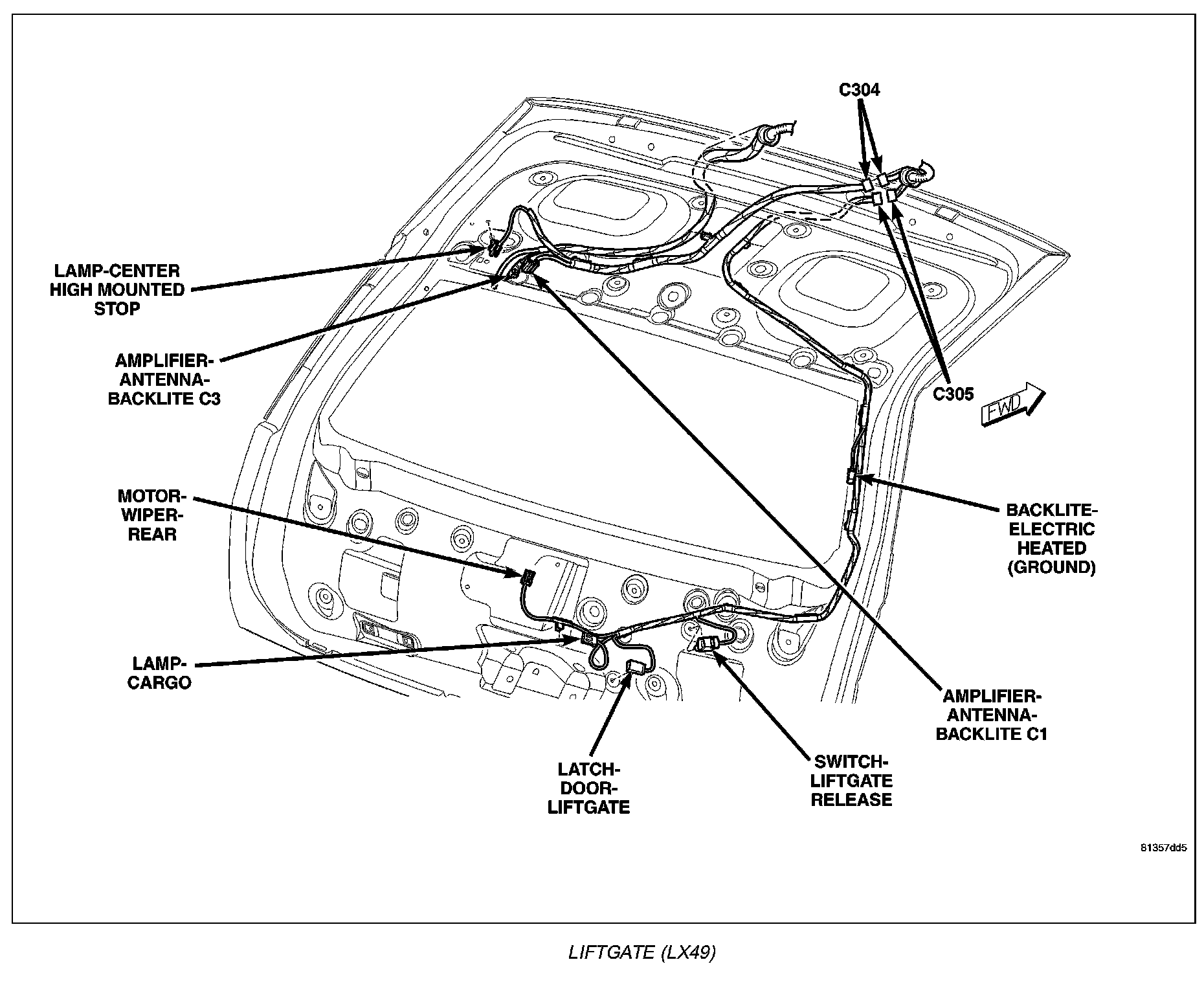 C304

LAMP-CENTER HIGH MOUNTED STOP

AMPLIFIER-ANTENNA-BACKLITE C3

C305

FWD

MOTOR-WIPER-REAR

BACKLITE-ELECTRIC HEATED (GROUND)

LAMP-CARGO

AMPLIFIER-ANTENNA-BACKLITE C1

LATCH-DOOR-LIFTGATE

SWITCH-LIFTGATE RELEASE

81357dd5

LIFTGATE (LX49)