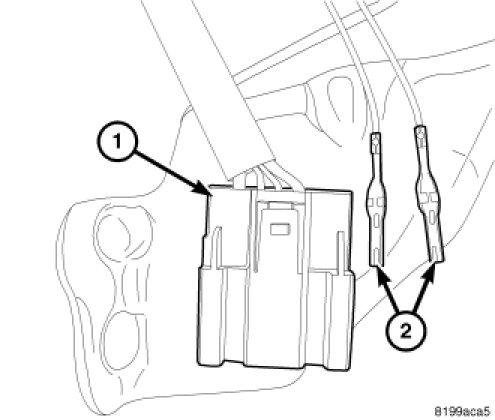 1
2
8199aca5