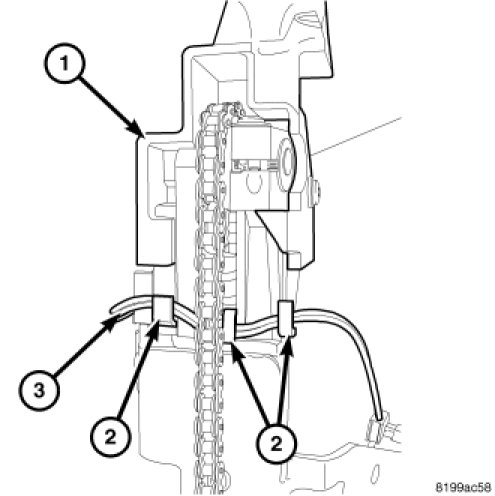 1

3

2

2

8199ac58