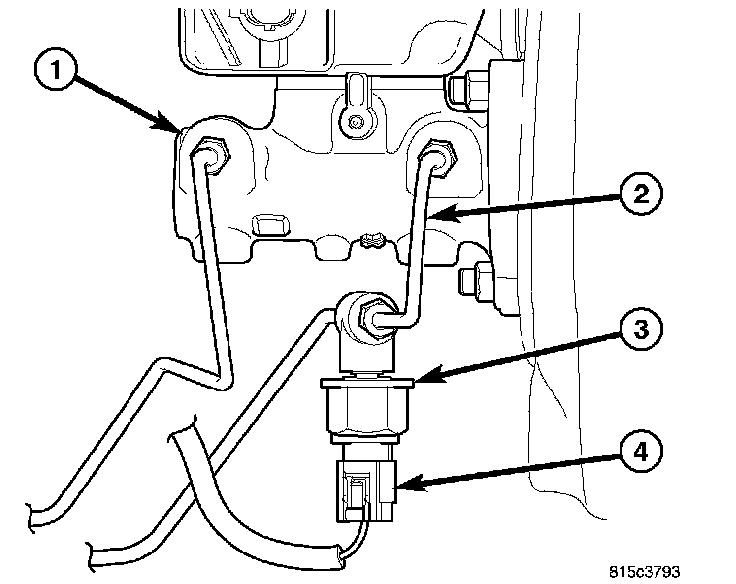 1
2
3
4
815c3793