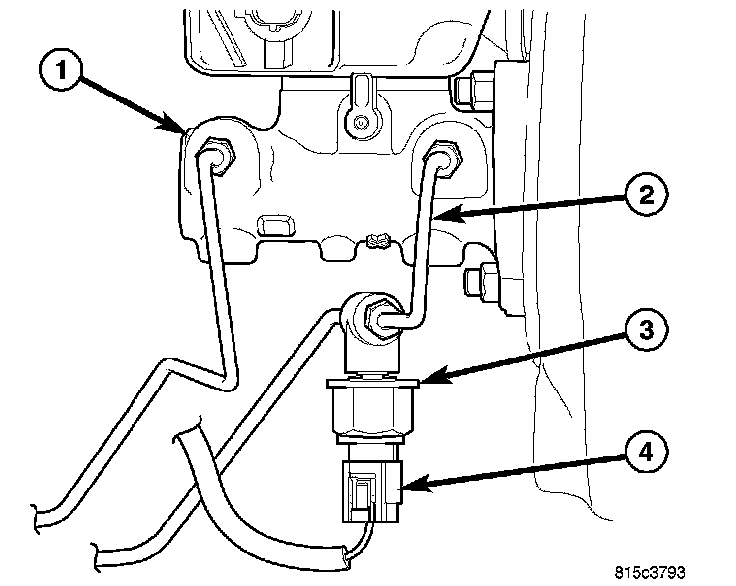 1
2
3
4
815c3793