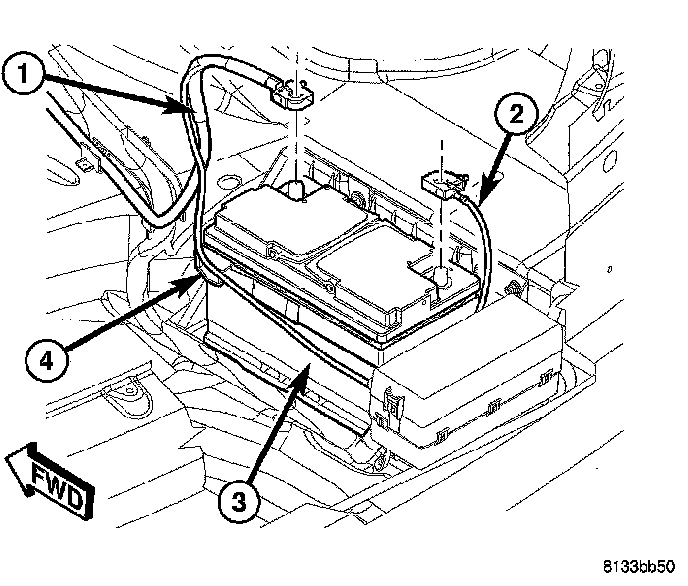 1
2
4
3
FWD
8133bb50