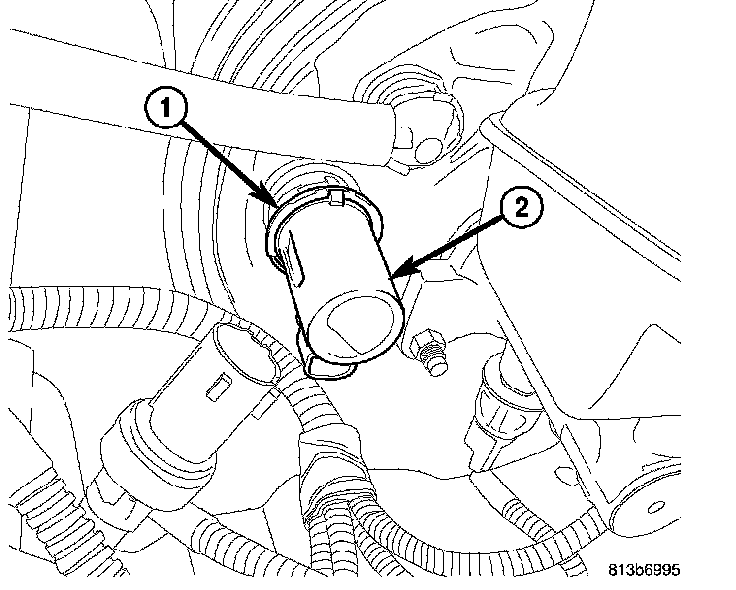 1
2
813b6995