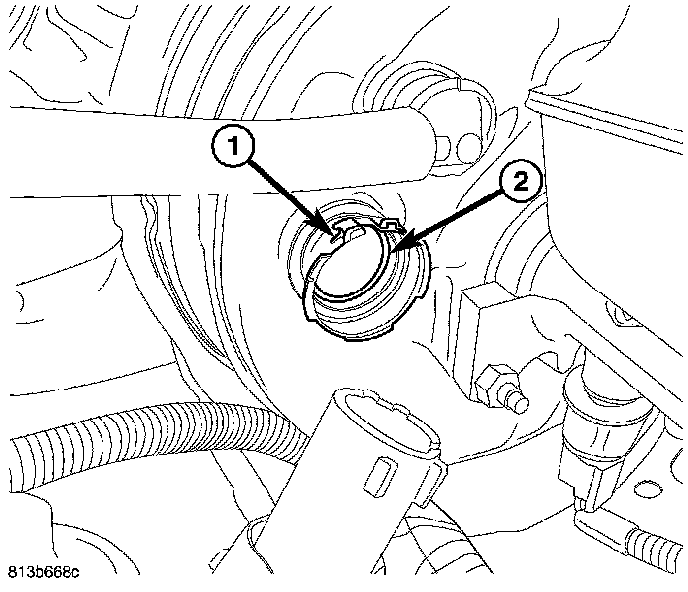 1
2
813b668c