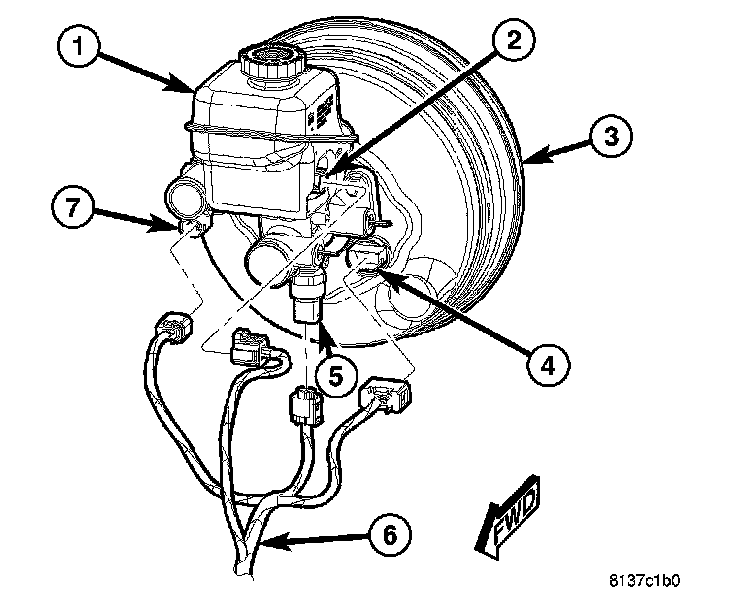 1
2
3
7
4
5
6
FWD
8137c1b0