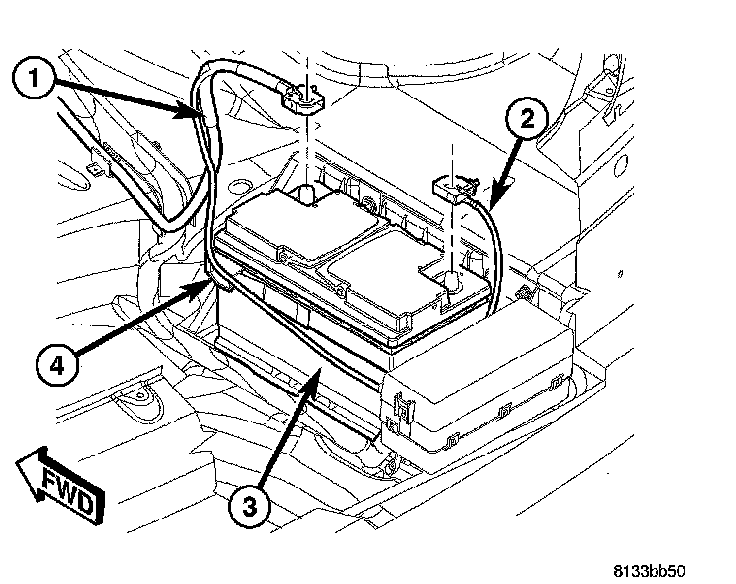 1
2
4
3
FWD
8133bb50