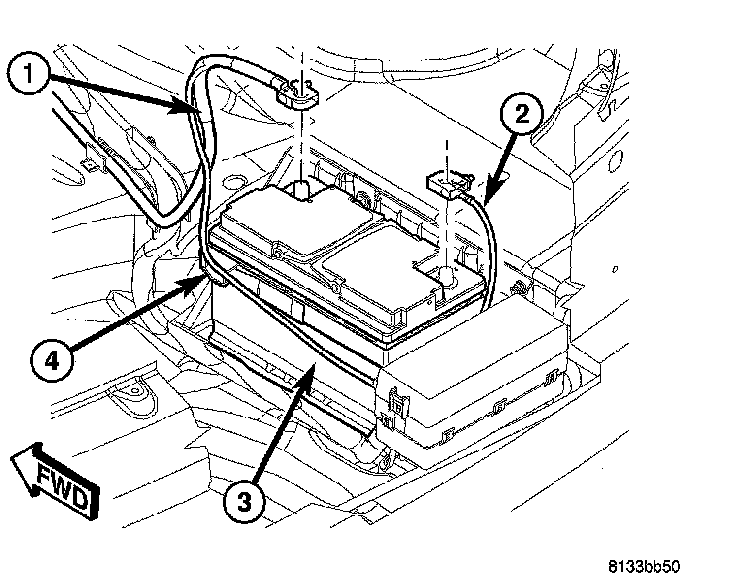 1
2
4
3
FWD
8133bb50