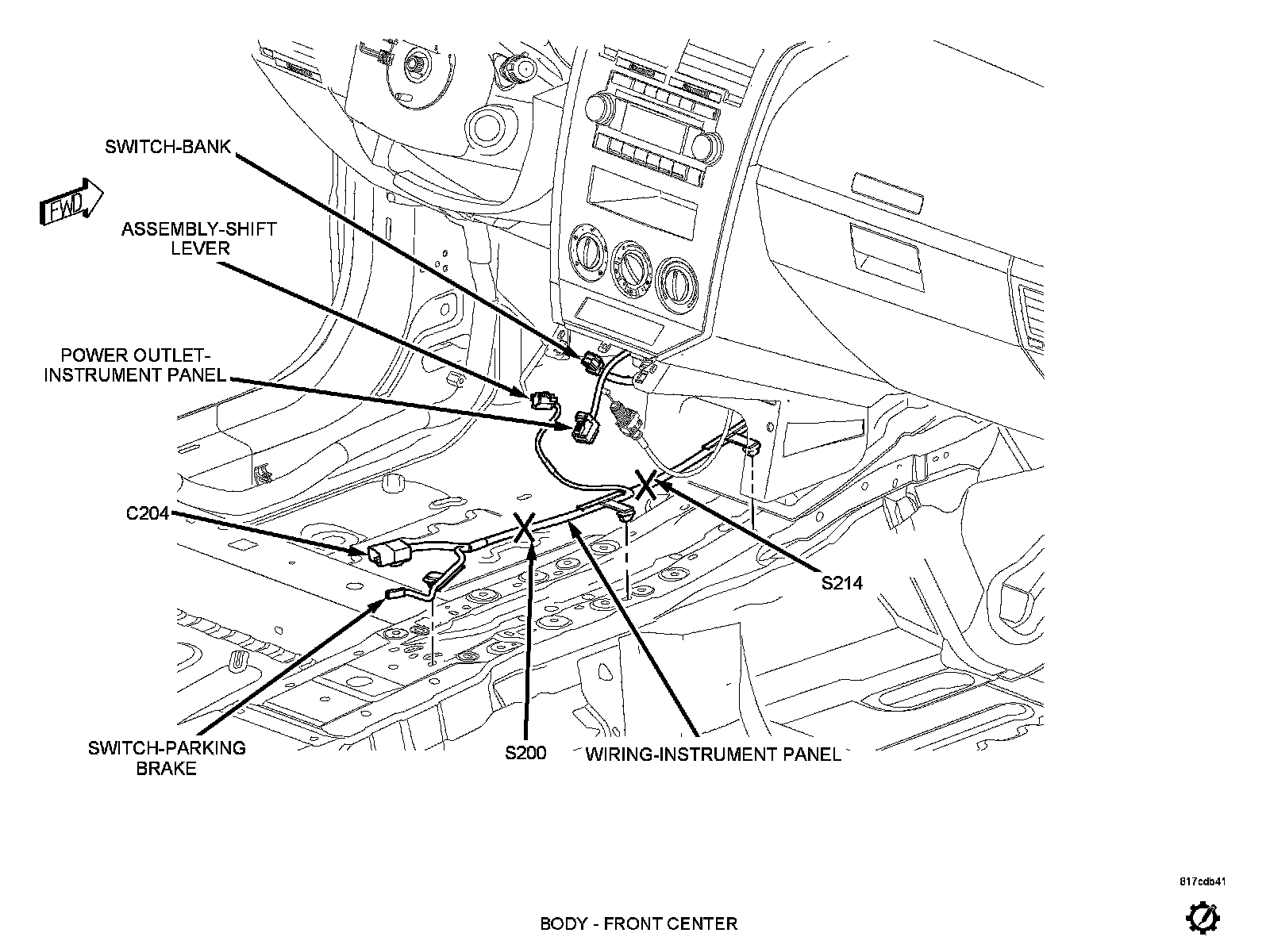 SWITCH-BANK

FWD

ASSEMBLY-SHIFT LEVER

POWER OUTLET-INSTRUMENT PANEL

C204

S214

SWITCH-PARKING BRAKE

S200

WIRING-INSTRUMENT PANEL

817cdb41

BODY - FRONT CENTER