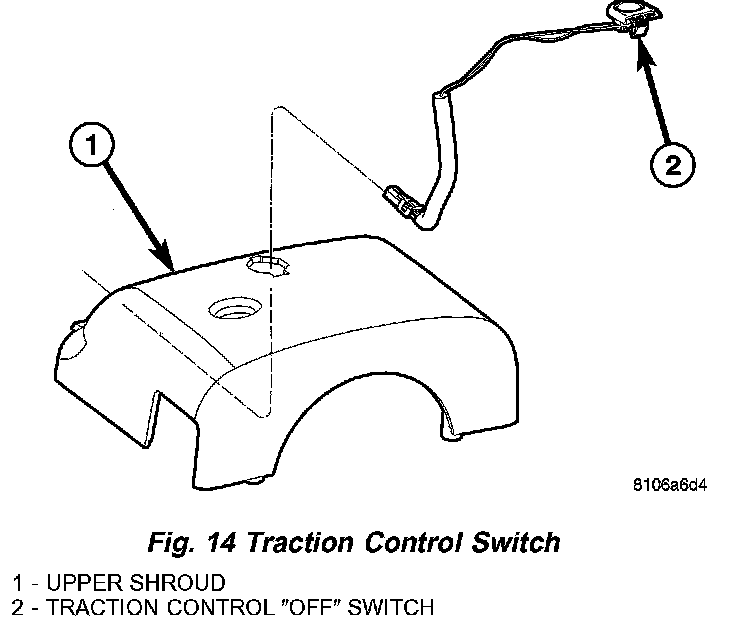 1

2

8106a6d4

Fig. 14 Traction Control Switch

1 - UPPER SHROUD
2 - TRACTION CONTROL "OFF" SWITCH